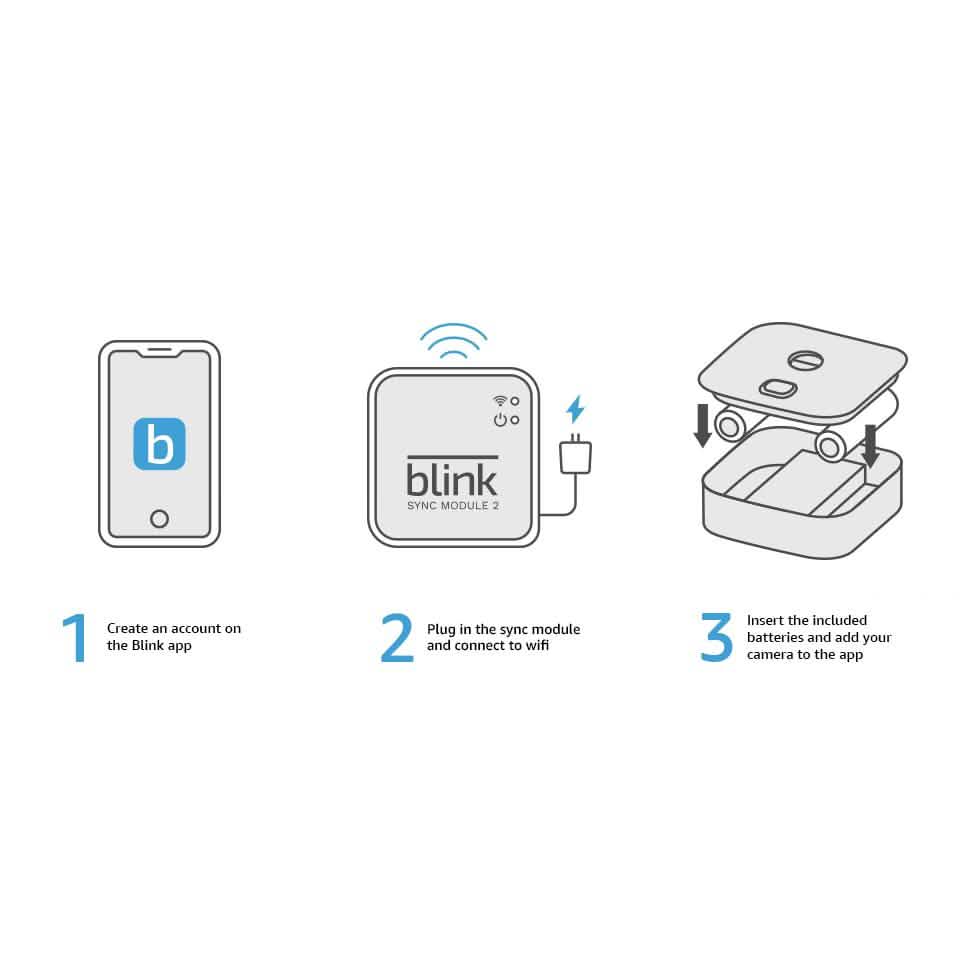 b

blink
SYNC MODULE 2

1 Create an account on the Blink app

2 Plug in the sync module and connect to wifi

3 Insert the included batteries and add your camera to the app