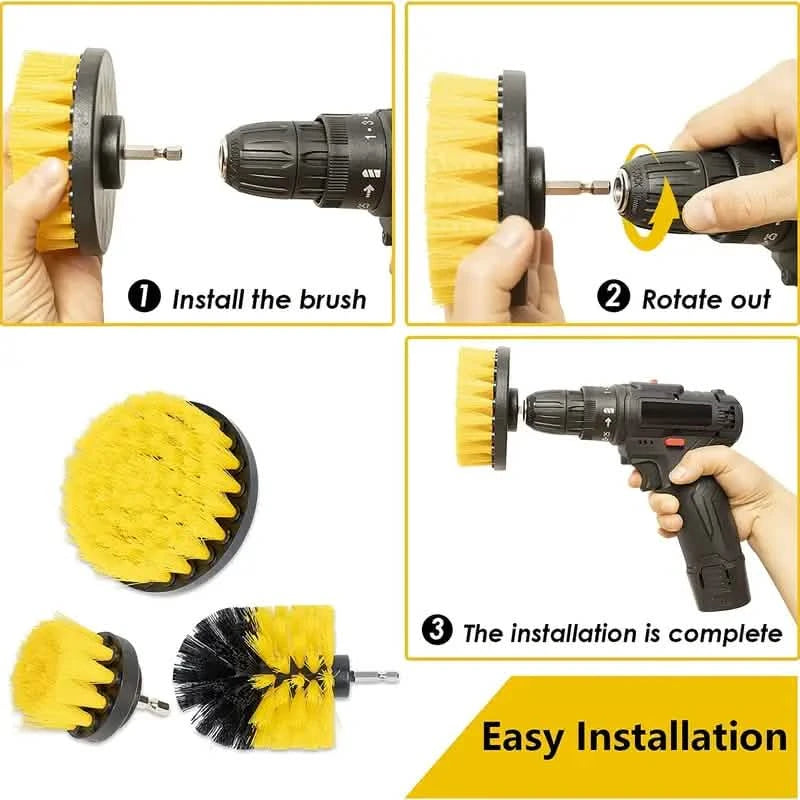 1 Install the brush

2 Rotate out

3 The installation is complete

Easy Installation