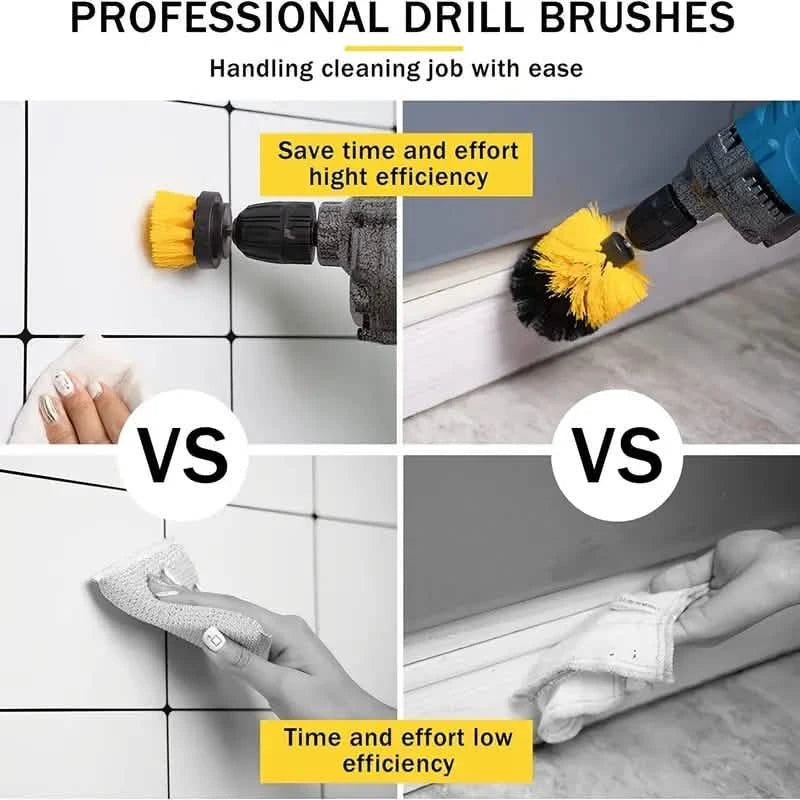 PROFESSIONAL DRILL BRUSHES

Handling cleaning job with ease

Save time and effort hight efficiency

VS

VS

Time and effort low efficiency