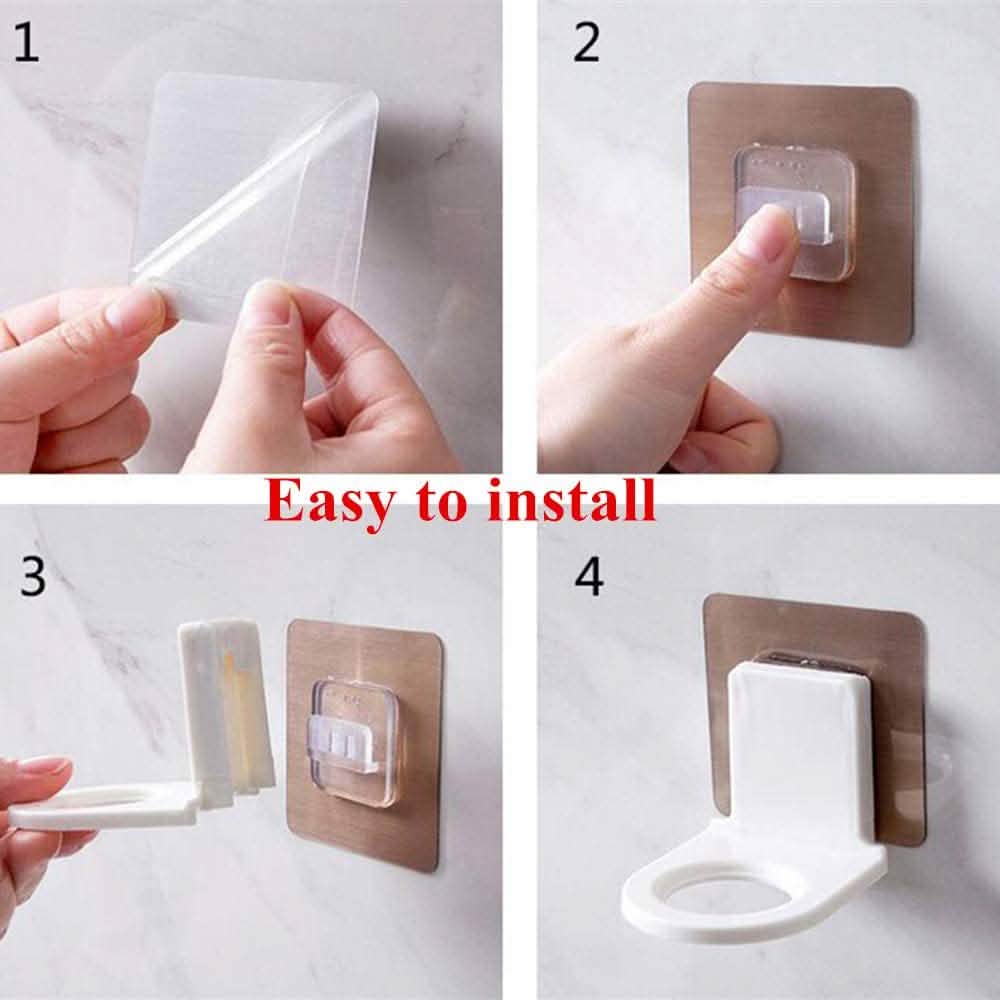 1

2

Easy to install

3

4