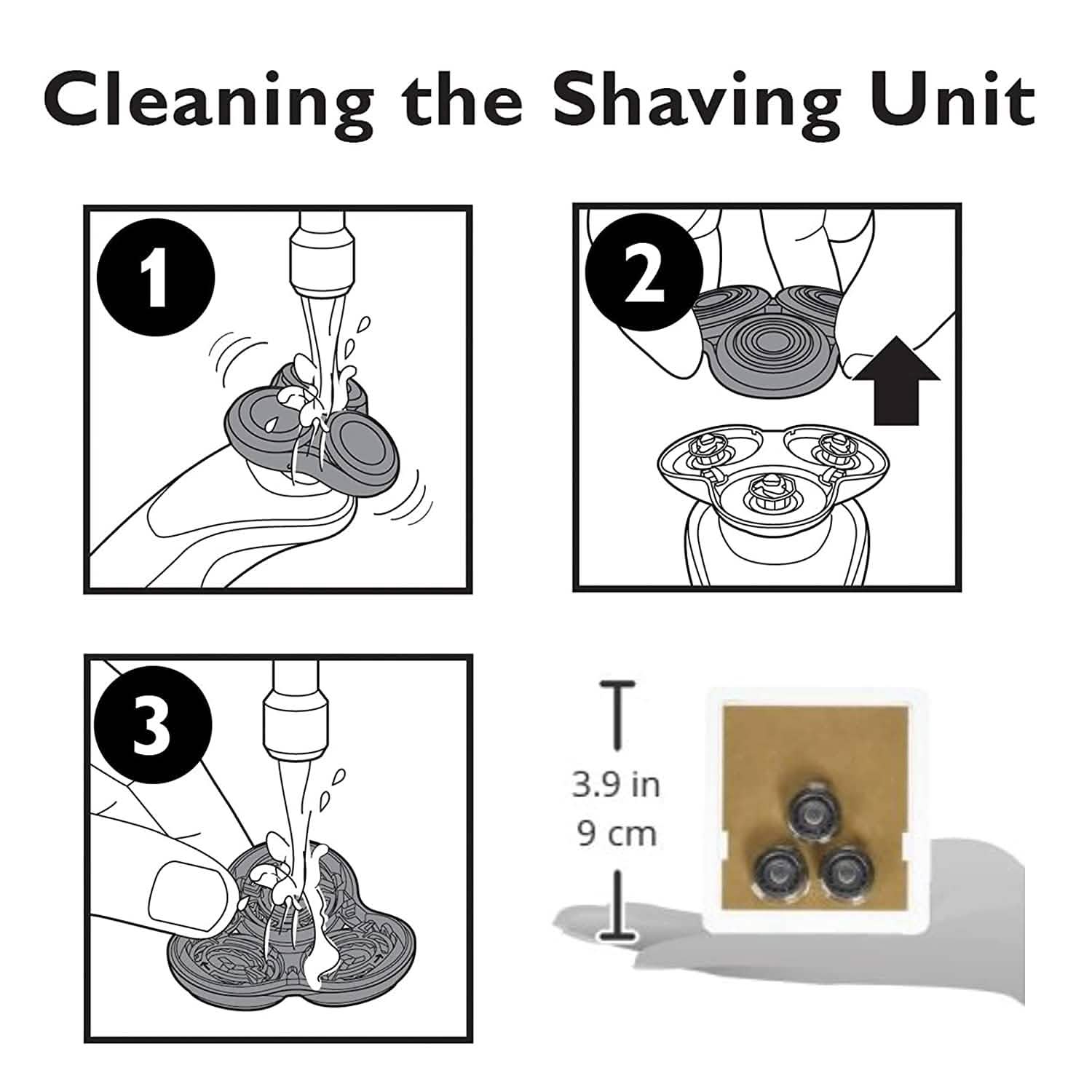 Cleaning the Shaving Unit

1

2

3

3.9 in
9 cm