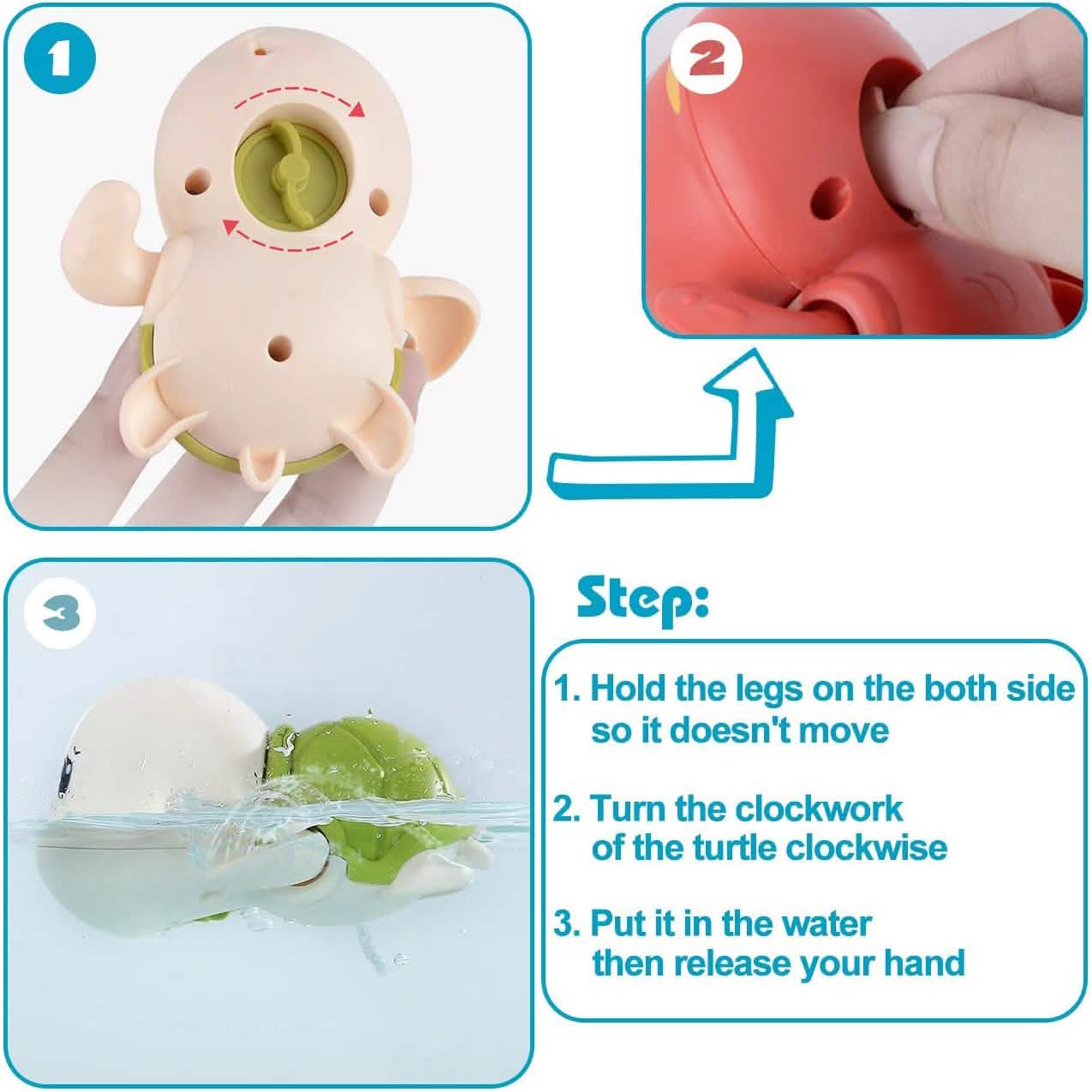 1

2

3

Step:

1. Hold the legs on the both side so it doesn't move

2. Turn the clockwork of the turtle clockwise

3. Put it in the water then release your hand