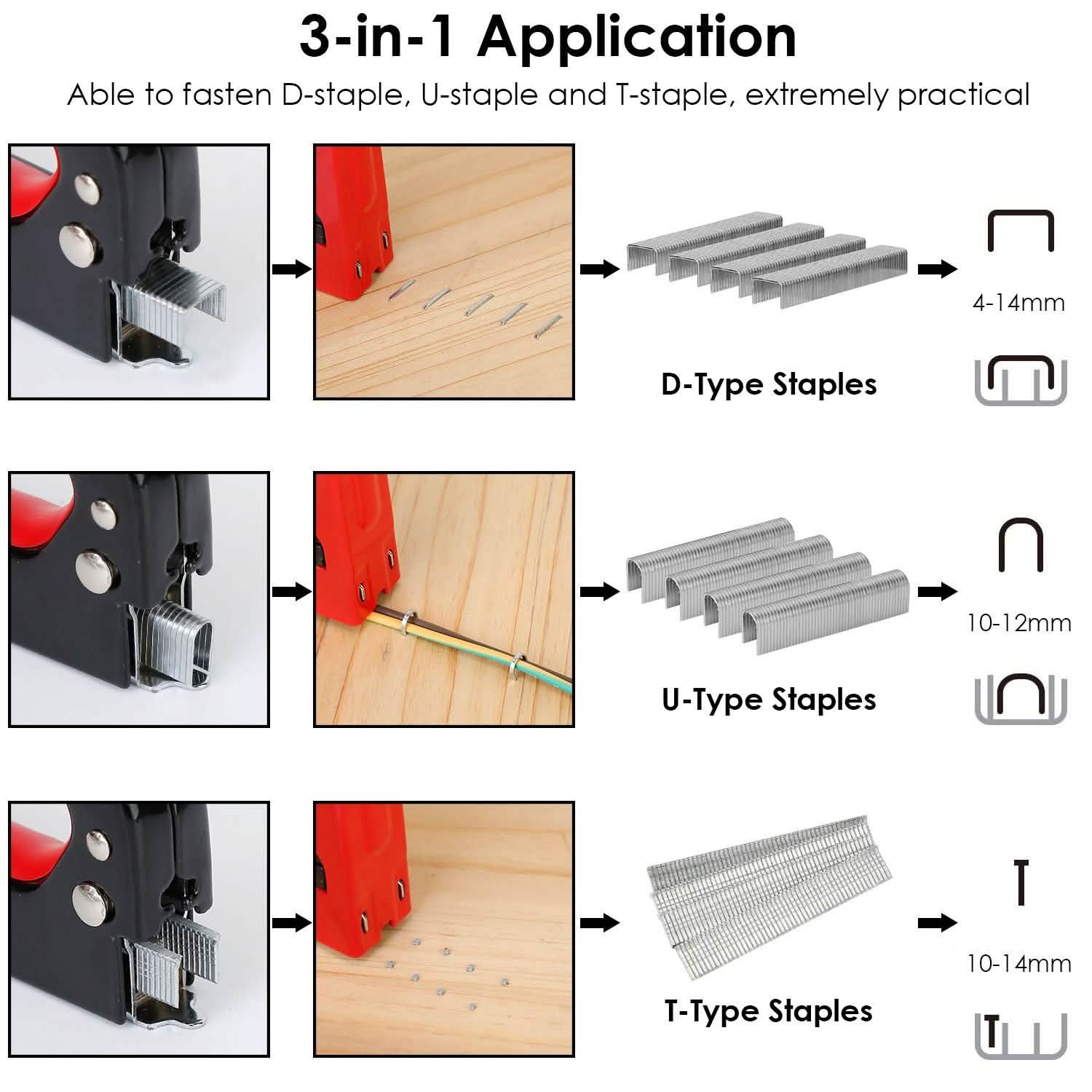 3-in-1 Application

Able to fasten D-staple, U-staple and T-staple, extremely practical

4-14mm

D-Type Staples

10-12mm

U-Type Staples

10-14mm

T-Type Staples