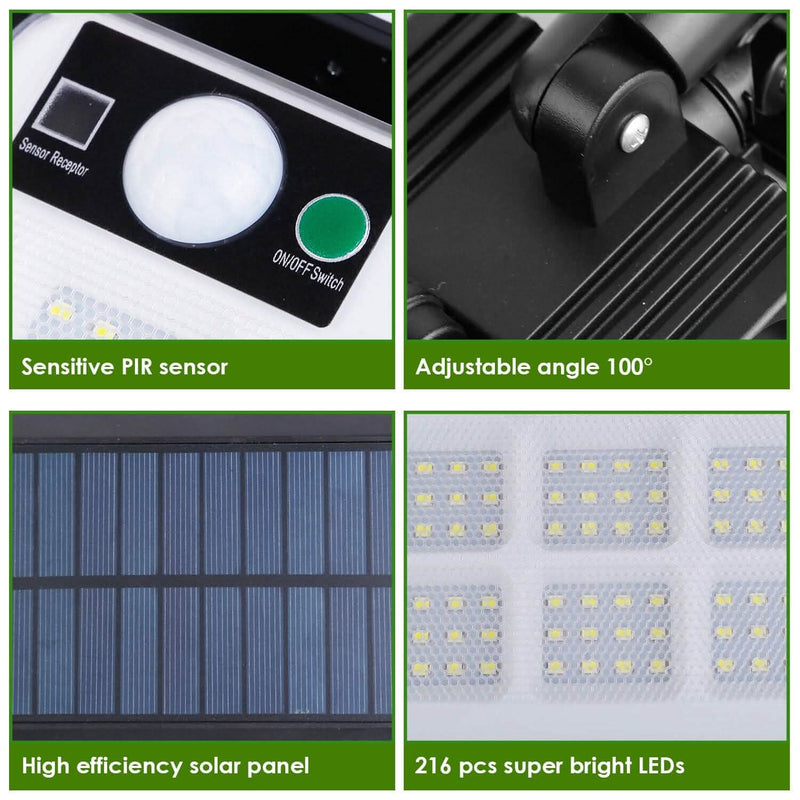 Sensor Receptor

ON/OFF Switch

Sensitive PIR sensor

Adjustable angle 100°

High efficiency solar panel

216 pcs super bright LEDs