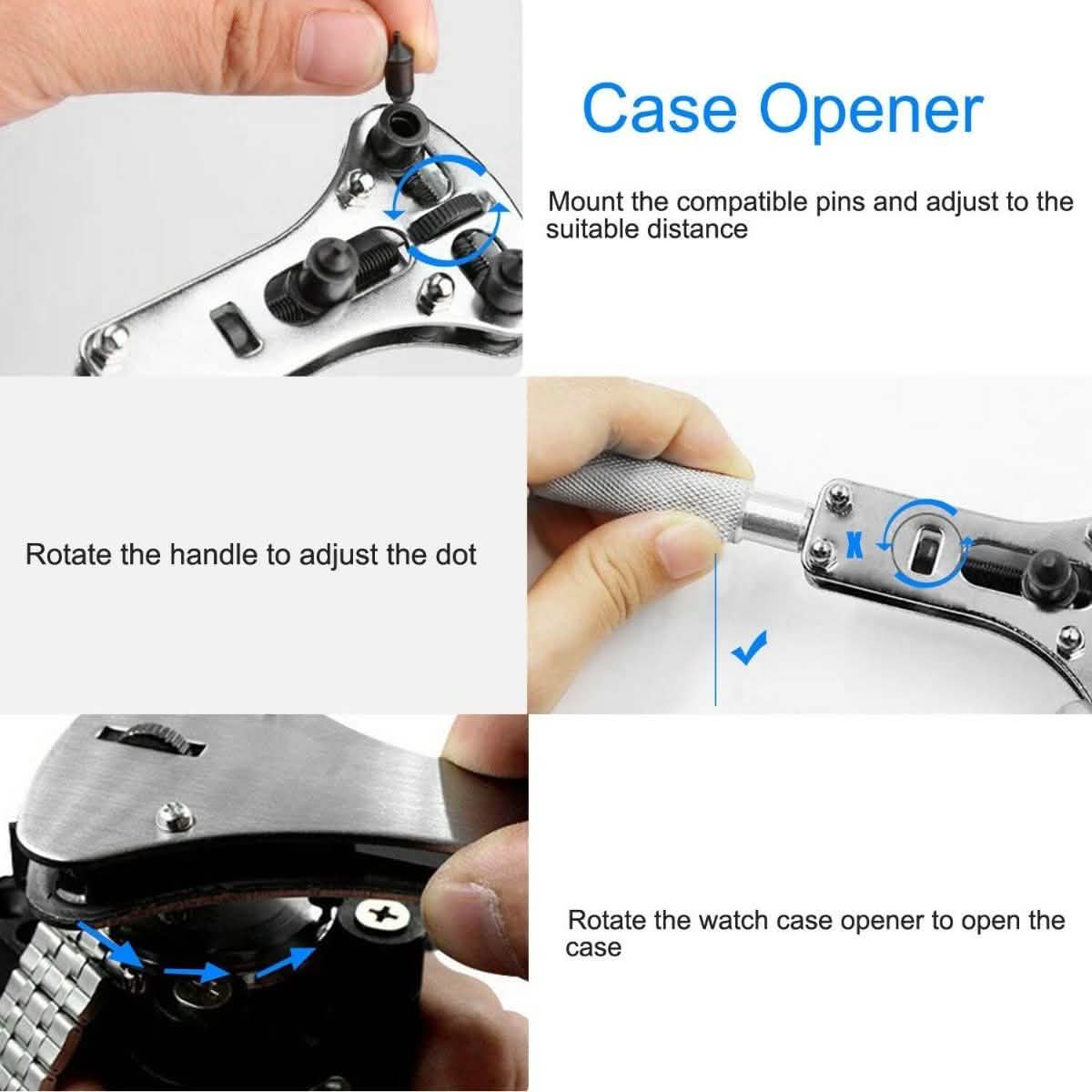 Case Opener

Mount the compatible pins and adjust to the suitable distance

Rotate the handle to adjust the dot

Rotate the watch case opener to open the case