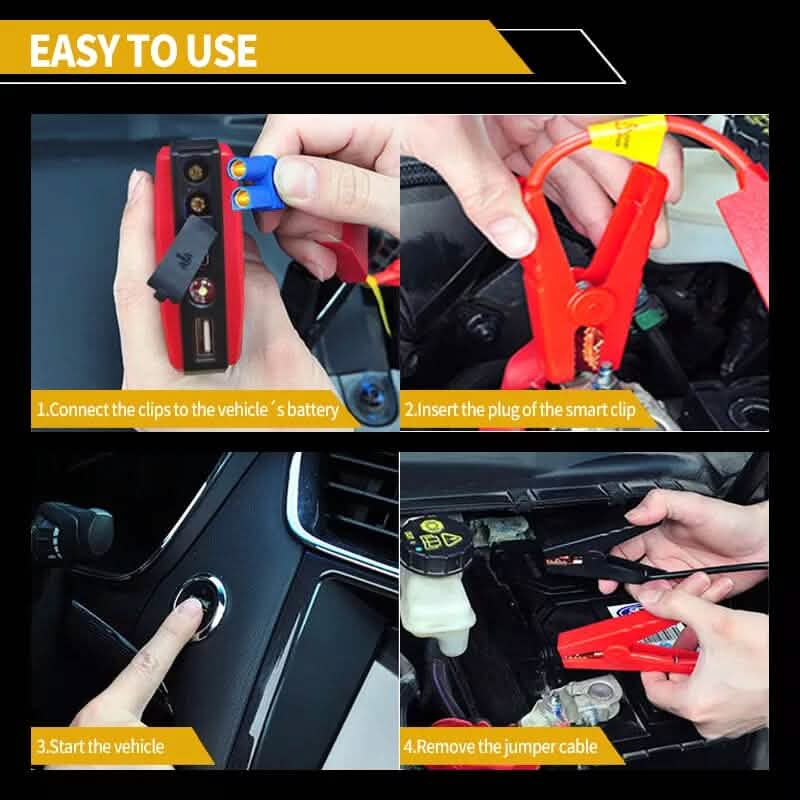 EASY TO USE

1.Connect the clips to the vehicle´s battery

2.Insert the plug of the smart clip

3.Start the vehicle

4.Remove the jumper cable