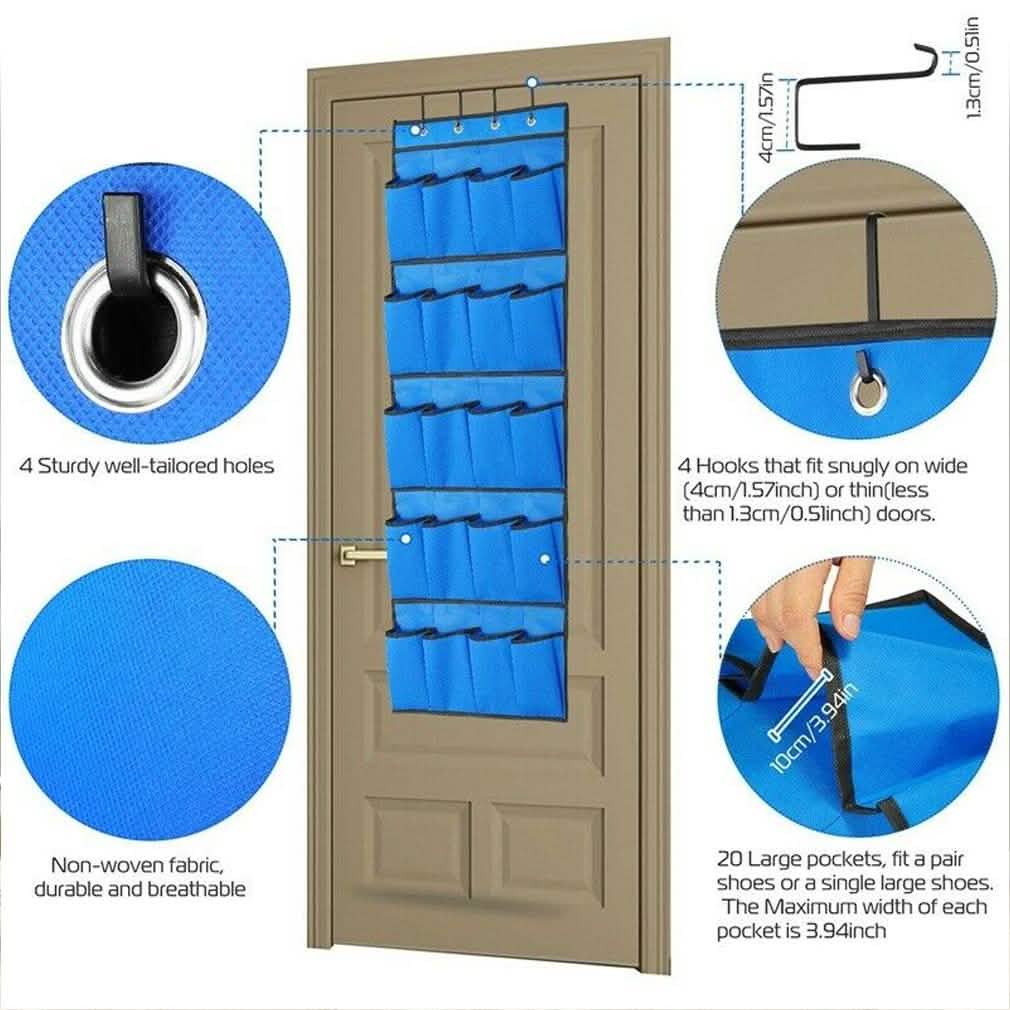 4cm/1.57in

1.3cm/0.51in

4 Sturdy well-tailored holes

4 Hooks that fit snugly on wide (4cm/1.57inch) or thin(less than 1.3cm/0.51inch) doors.

10cm/3.94in

Non-woven fabric, durable and breathable

20 Large pockets, fit a pair shoes or a single large shoes. The Maximum width of each pocket is 3.94inch