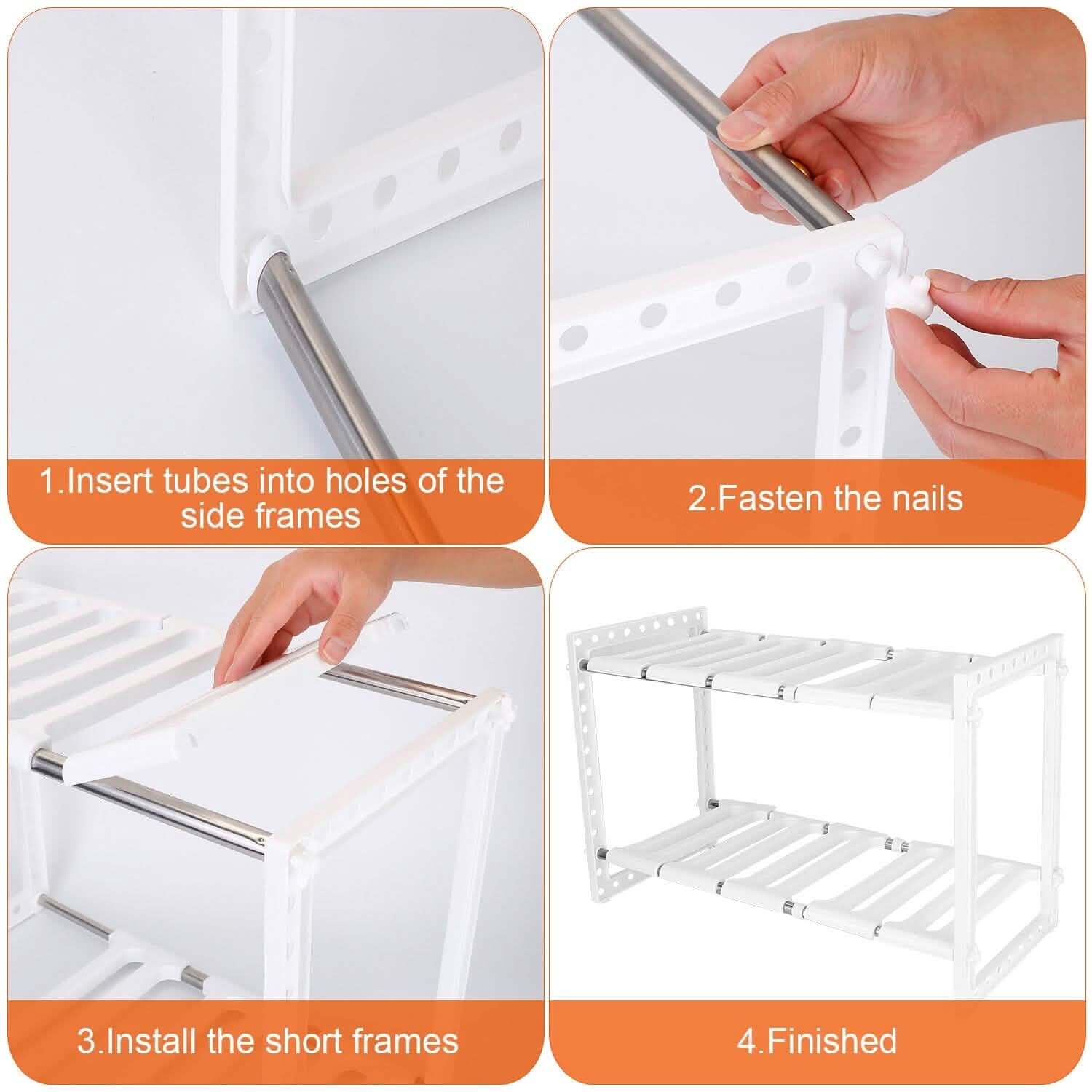 1.Insert tubes into holes of the side frames

2.Fasten the nails

3.Install the short frames

4.Finished