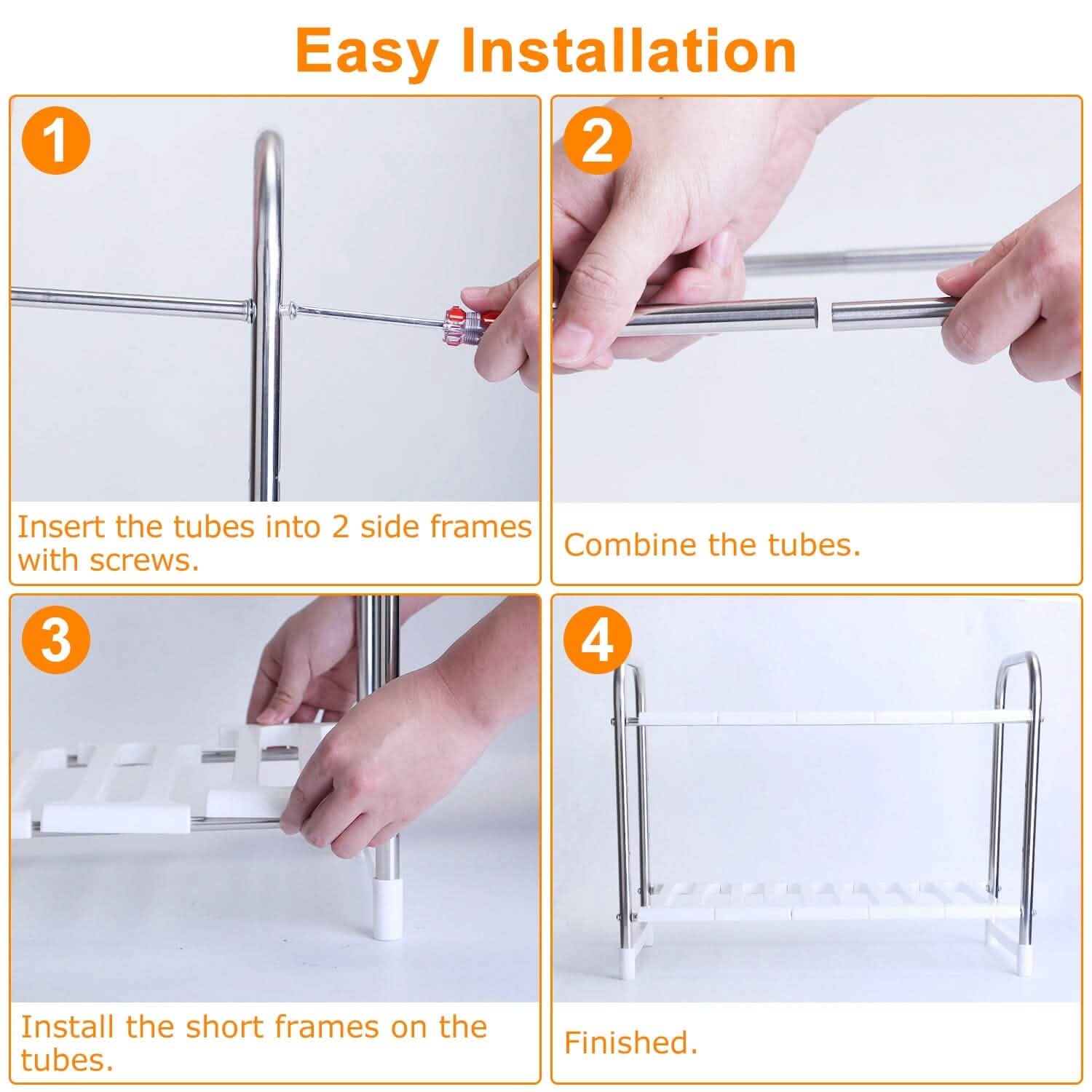 Easy Installation

1

Insert the tubes into 2 side frames with screws.

2

Combine the tubes.

3

Install the short frames on the tubes.

4

Finished.