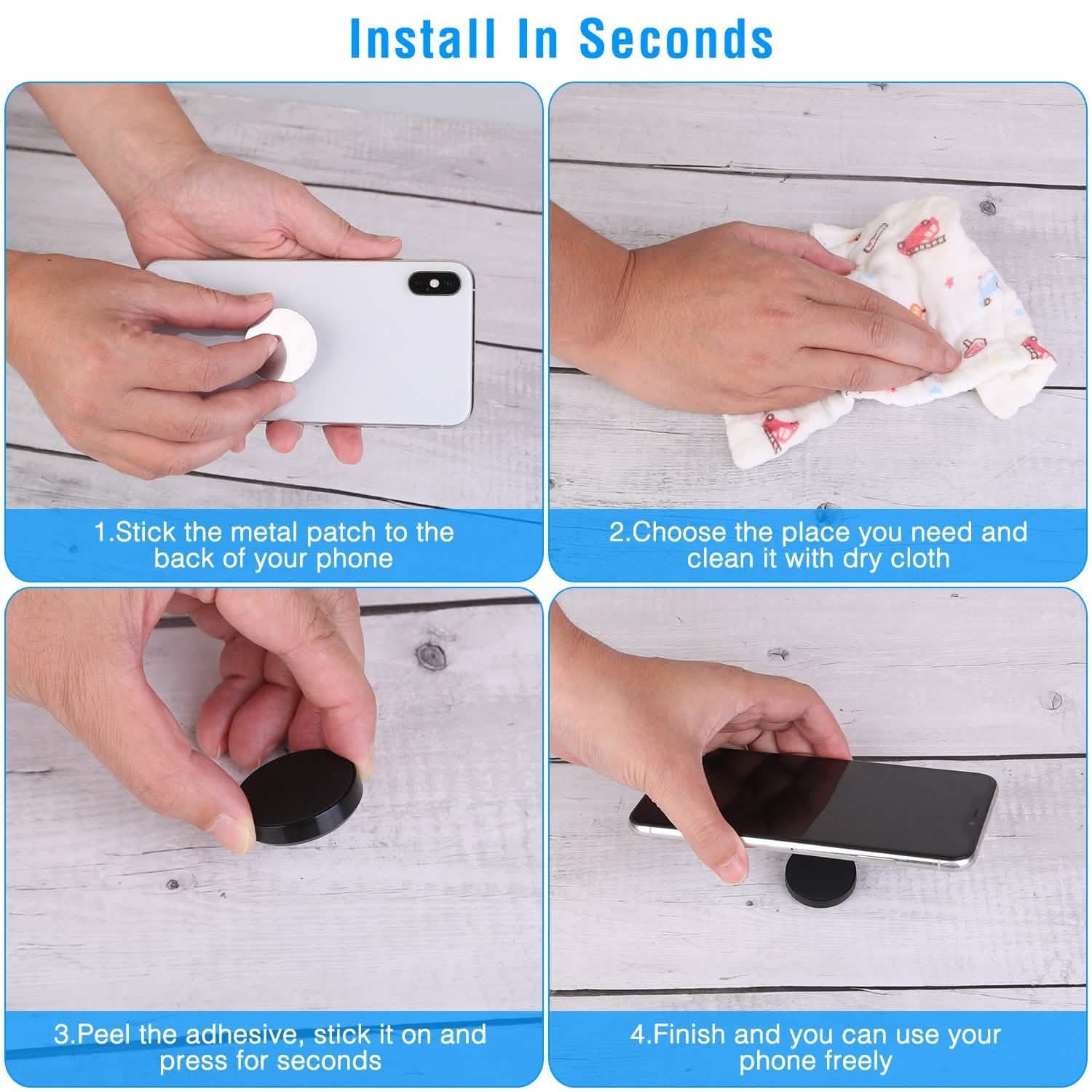 Install In Seconds

1.Stick the metal patch to the back of your phone

2.Choose the place you need and clean it with dry cloth

3.Peel the adhesive, stick it on and press for seconds

4.Finish and you can use your phone freely