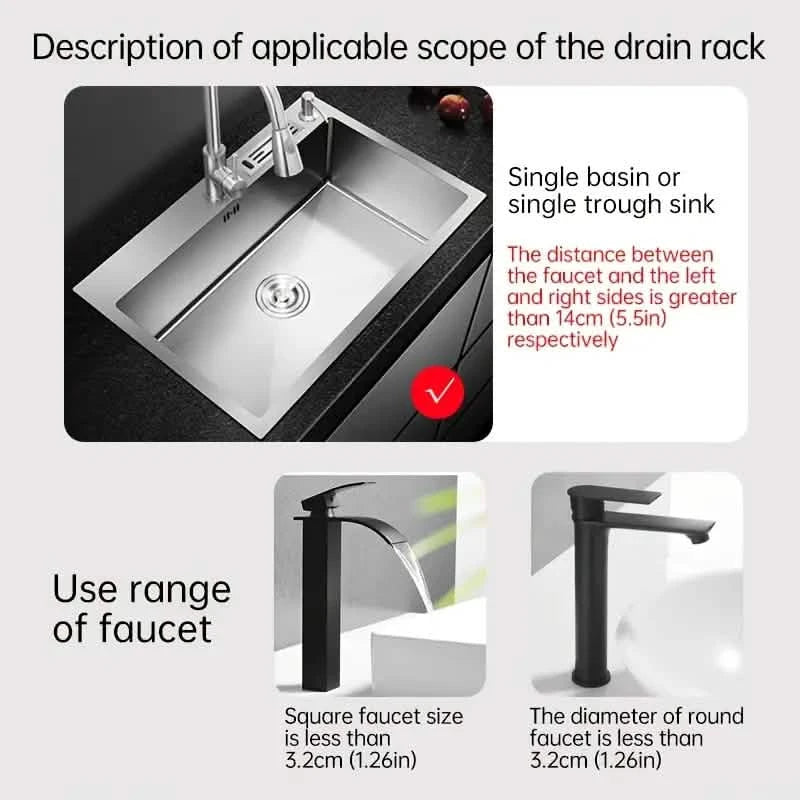 Description of applicable scope of the drain rack

Single basin or single trough sink

The distance between the faucet and the left and right sides is greater than 14cm (5.5in) respectively

Use range of faucet

Square faucet size is less than 3.2cm (1.26in)

The diameter of round faucet is less than 3.2cm (1.26in)