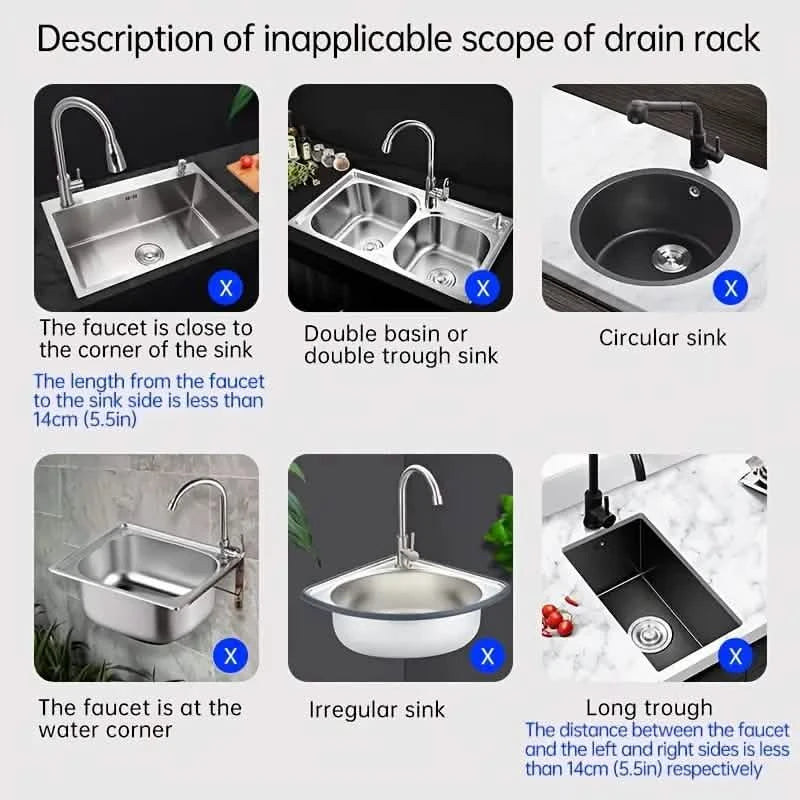 Description of inapplicable scope of drain rack

X

The faucet is close to the corner of the sink

The length from the faucet to the sink side is less than 14cm (5.5in)

X

Double basin or double trough sink

X

Circular sink

X

The faucet is at the water corner

X

Irregular sink

X

Long trough

The distance between the faucet and the left and right sides is less than 14cm (5.5in) respectively