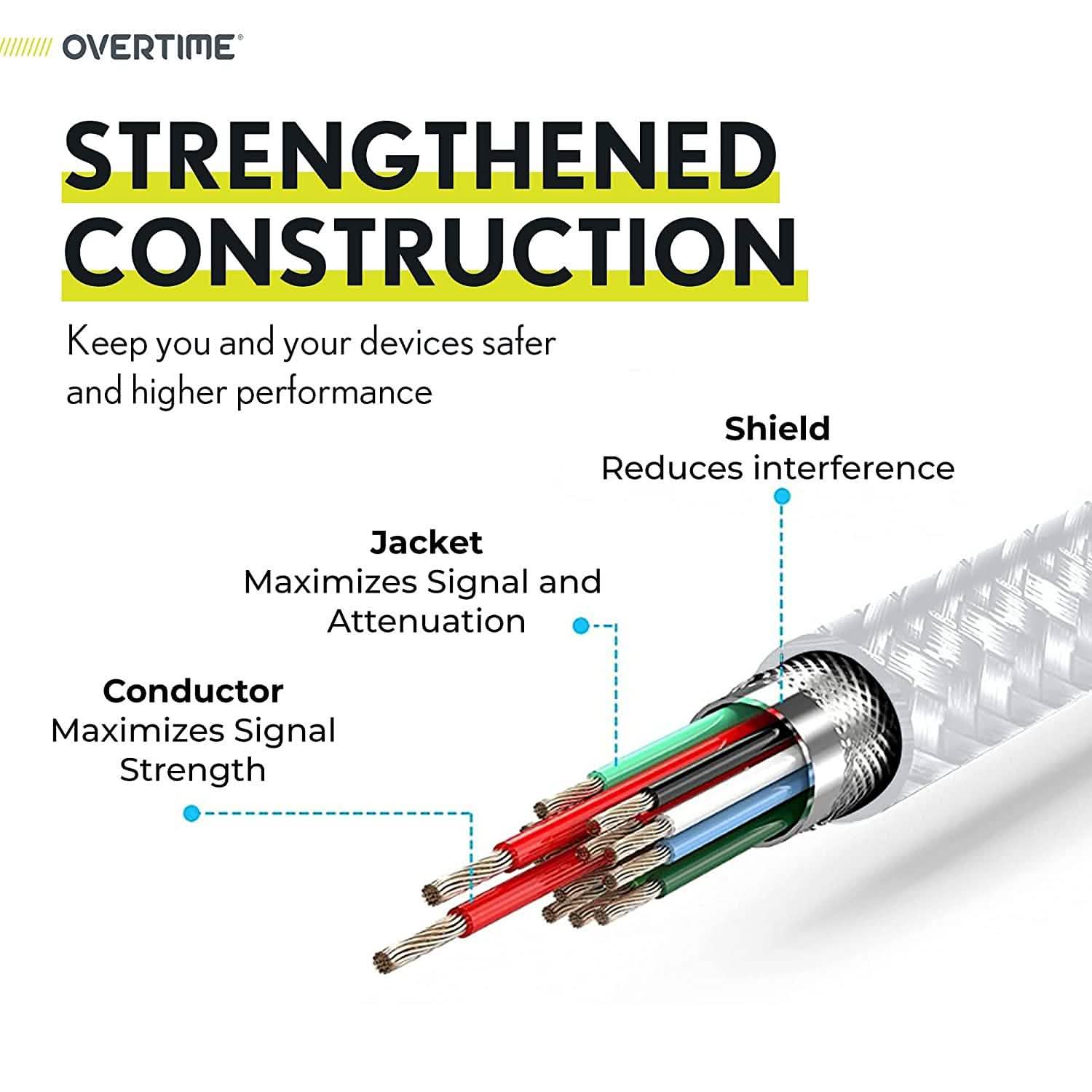 OVERTIME®

STRENGTHENED CONSTRUCTION

Keep you and your devices safer and higher performance

Shield
Reduces interference

Jacket
Maximizes Signal and Attenuation

Conductor
Maximizes Signal Strength