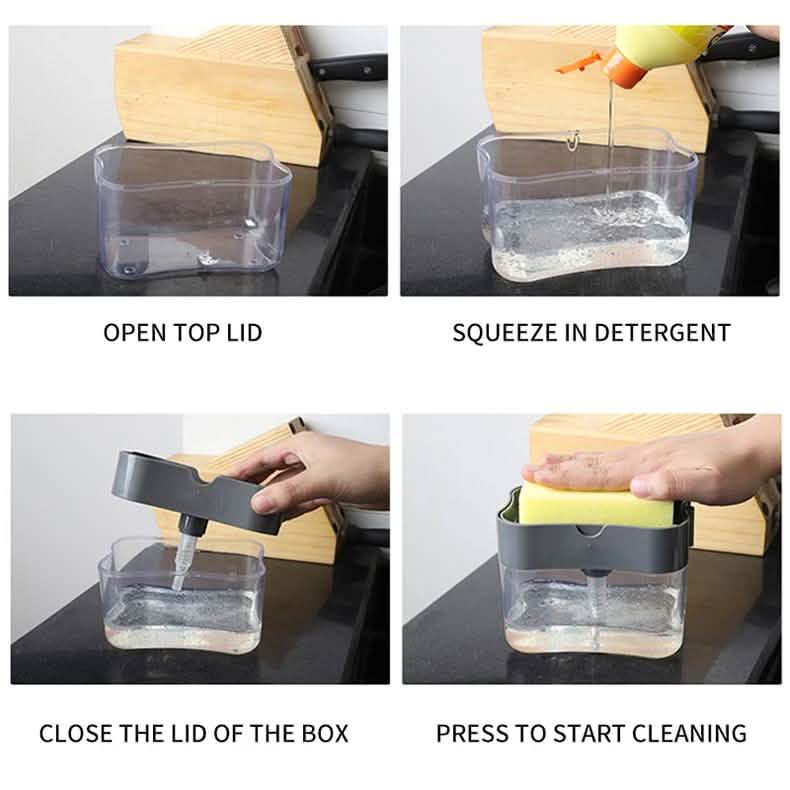 OPEN TOP LID

SQUEEZE IN DETERGENT

CLOSE THE LID OF THE BOX

PRESS TO START CLEANING