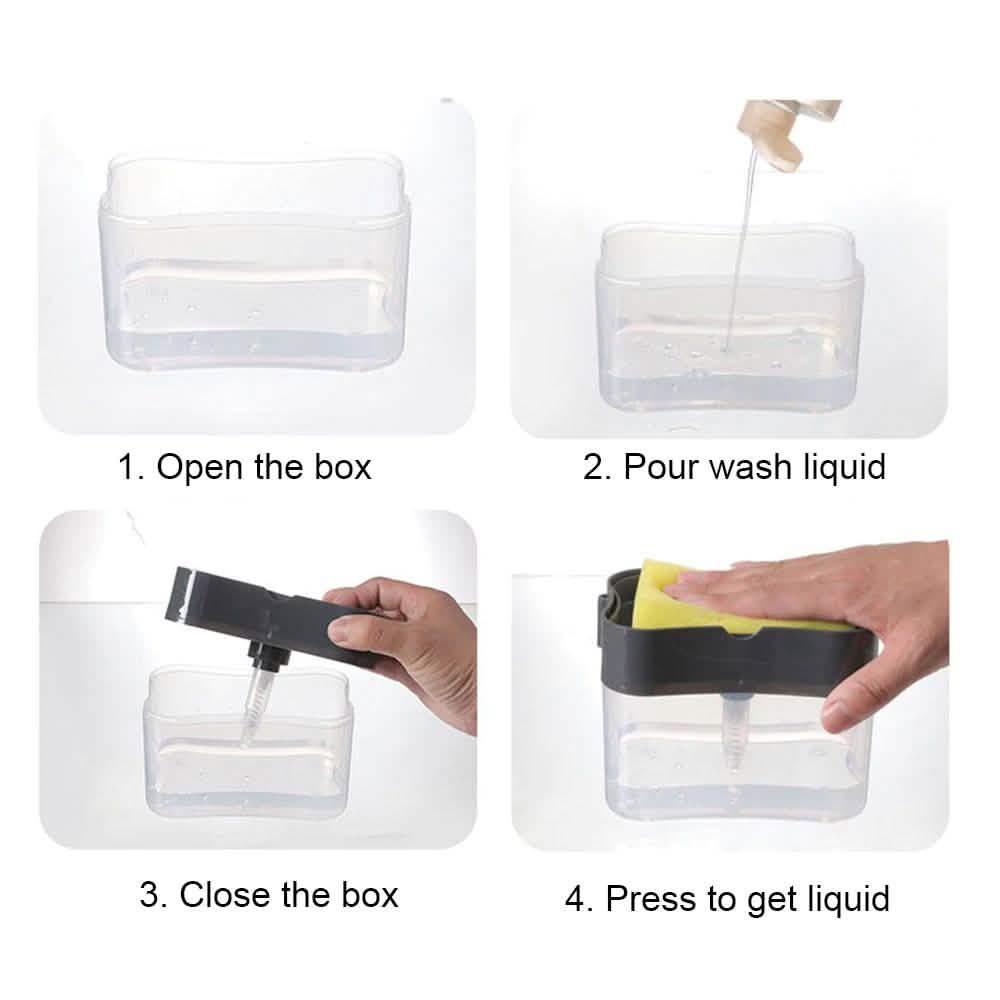 1. Open the box

2. Pour wash liquid

3. Close the box

4. Press to get liquid