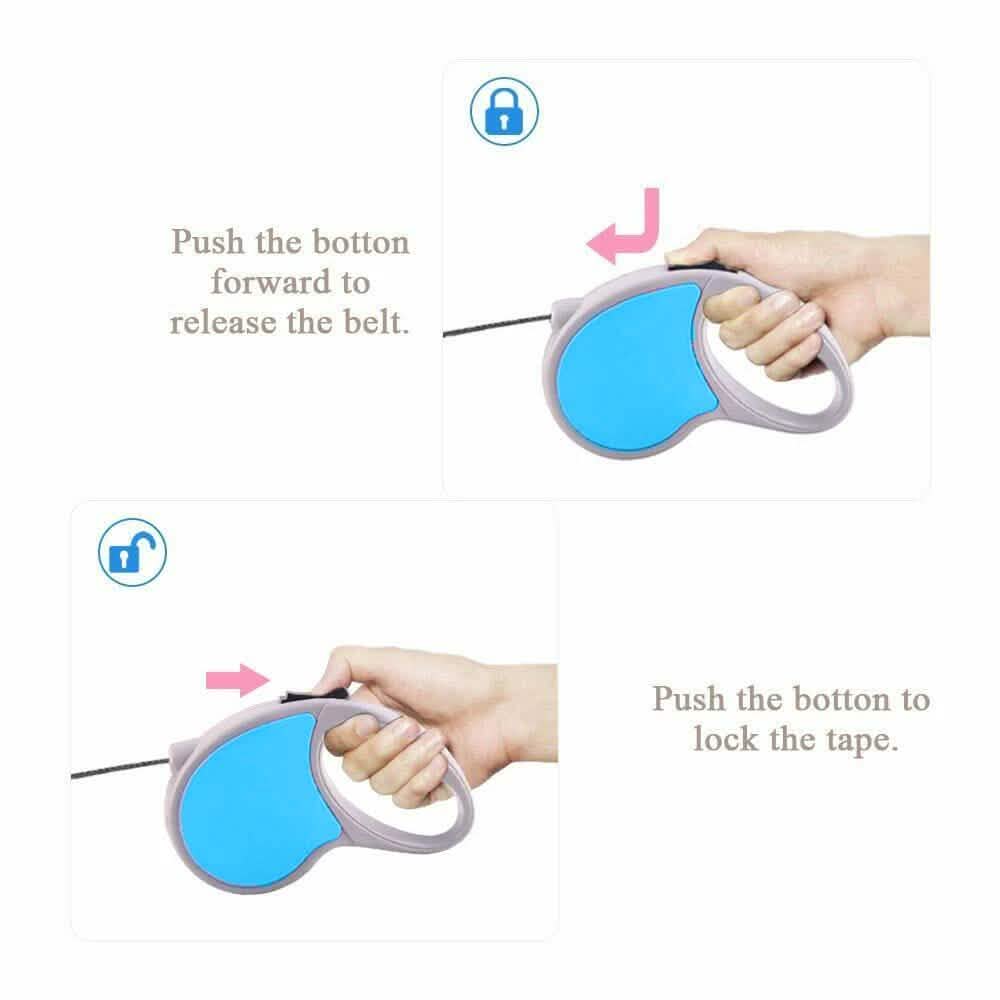 Push the botton forward to release the belt.

Push the botton to lock the tape.