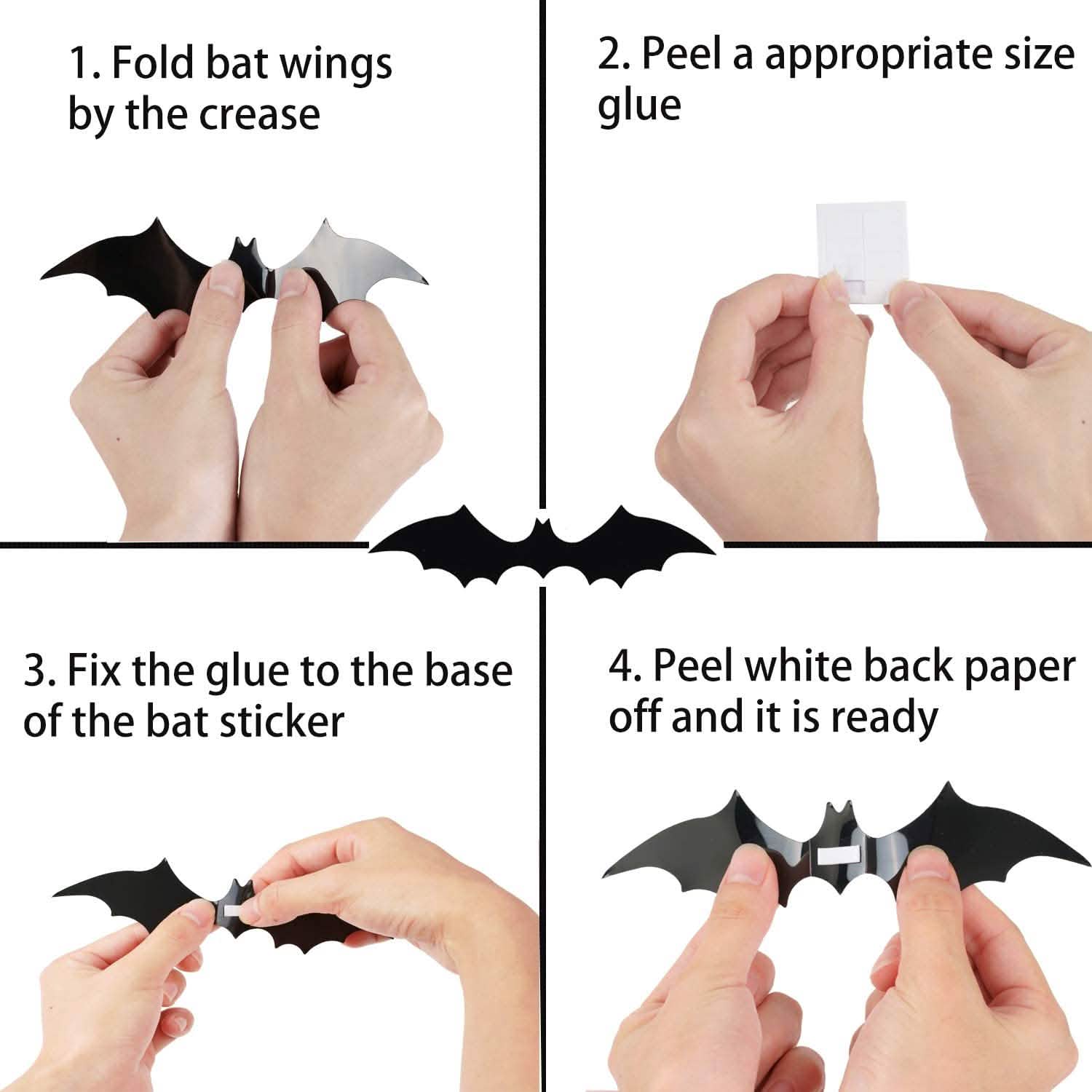 1. Fold bat wings by the crease

2. Peel a appropriate size glue

3. Fix the glue to the base of the bat sticker

4. Peel white back paper off and it is ready