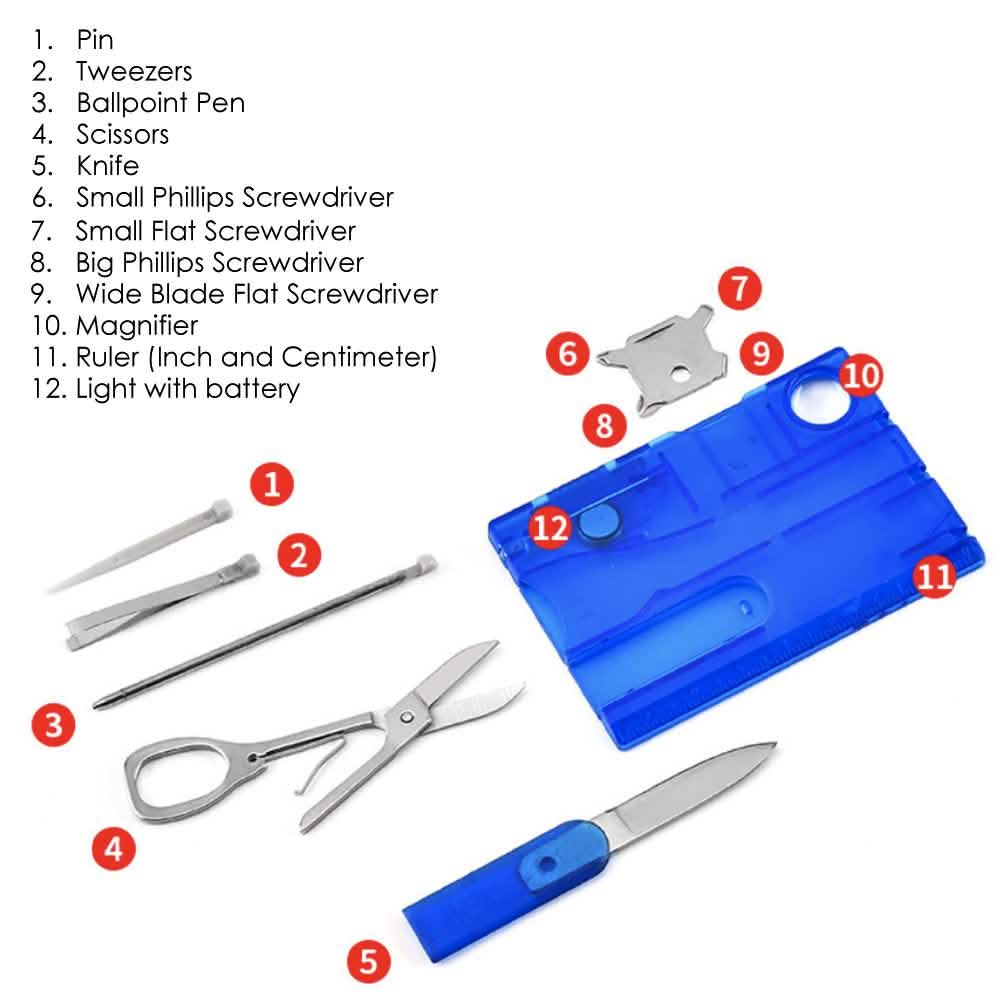 1. Pin
2. Tweezers
3. Ballpoint Pen
4. Scissors
5. Knife
6. Small Phillips Screwdriver
7. Small Flat Screwdriver
8. Big Phillips Screwdriver
9. Wide Blade Flat Screwdriver
10. Magnifier
11. Ruler (Inch and Centimeter)
12. Light with battery

7
6
9
10
8
1
12
2
11
3
4
5