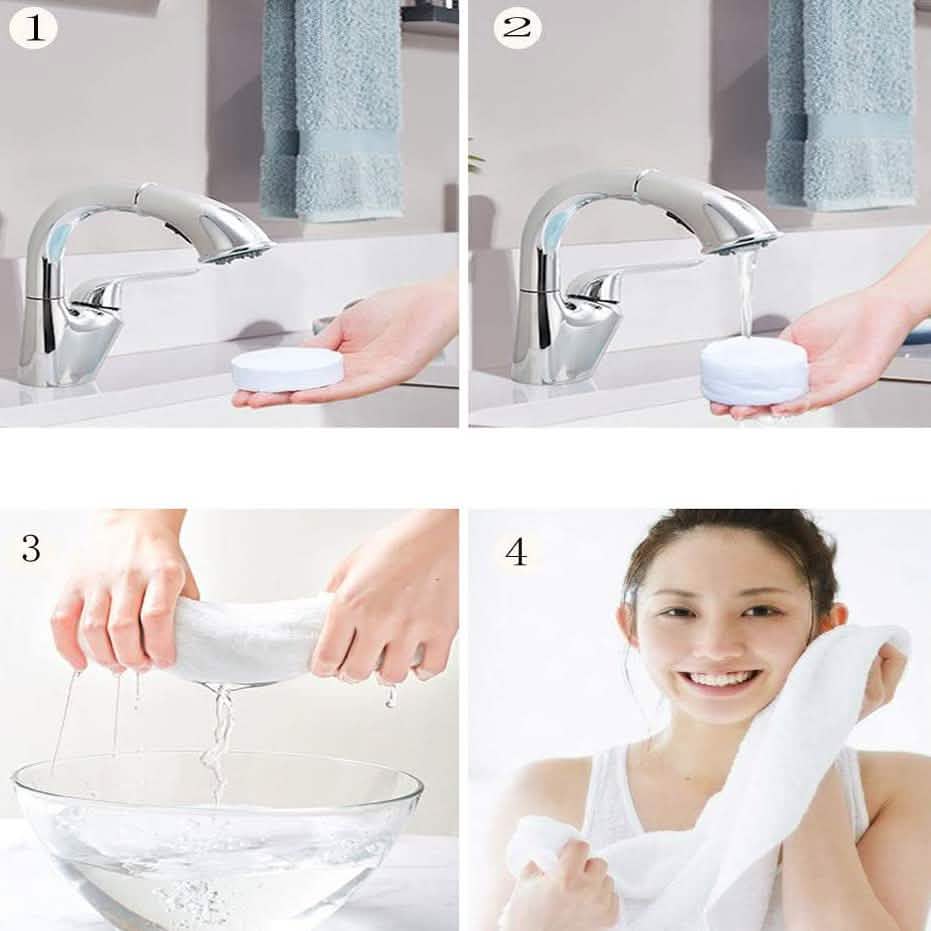 1

2

3

4