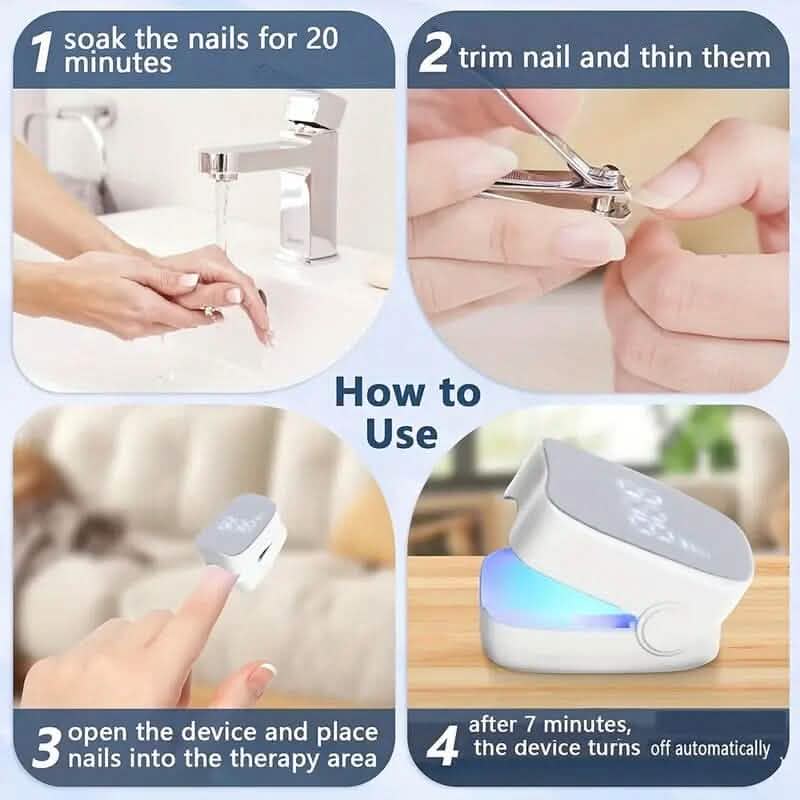 1 soak the nails for 20 minutes

2 trim nail and thin them

How to Use

3 open the device and place nails into the therapy area

4 after 7 minutes, the device turns off automatically