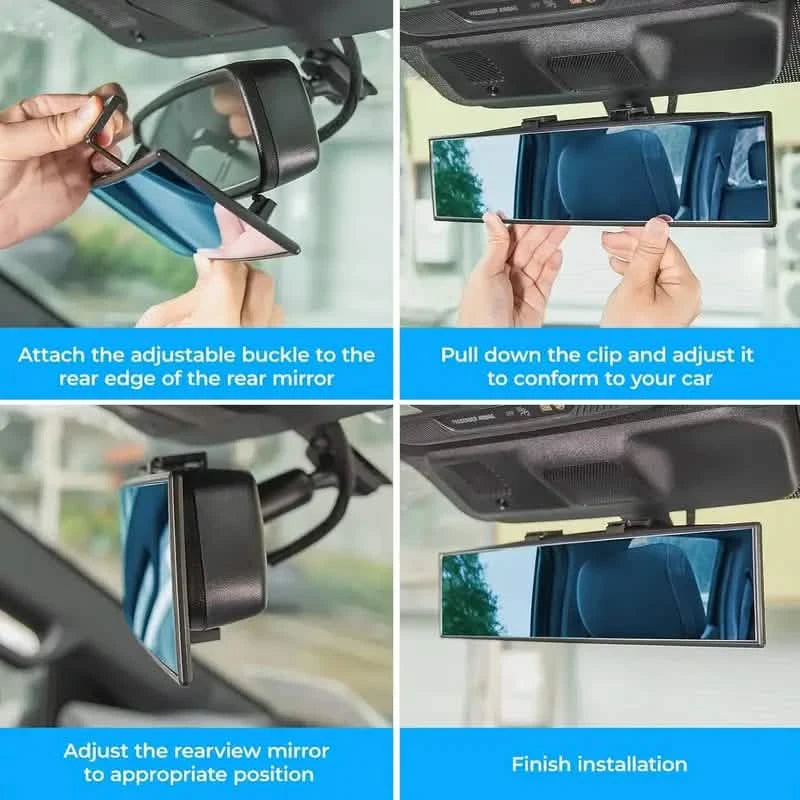 Attach the adjustable buckle to the rear edge of the rear mirror

Pull down the clip and adjust it to conform to your car

Adjust the rearview mirror to appropriate position

Finish installation