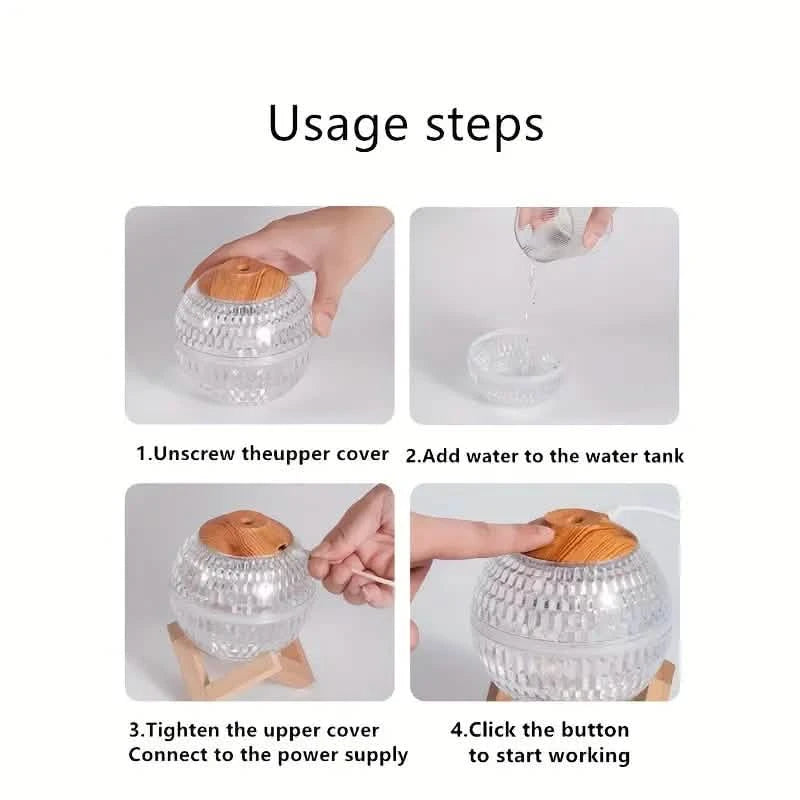 Usage steps

1.Unscrew theupper cover

2.Add water to the water tank

3.Tighten the upper cover
Connect to the power supply

4.Click the button
to start working