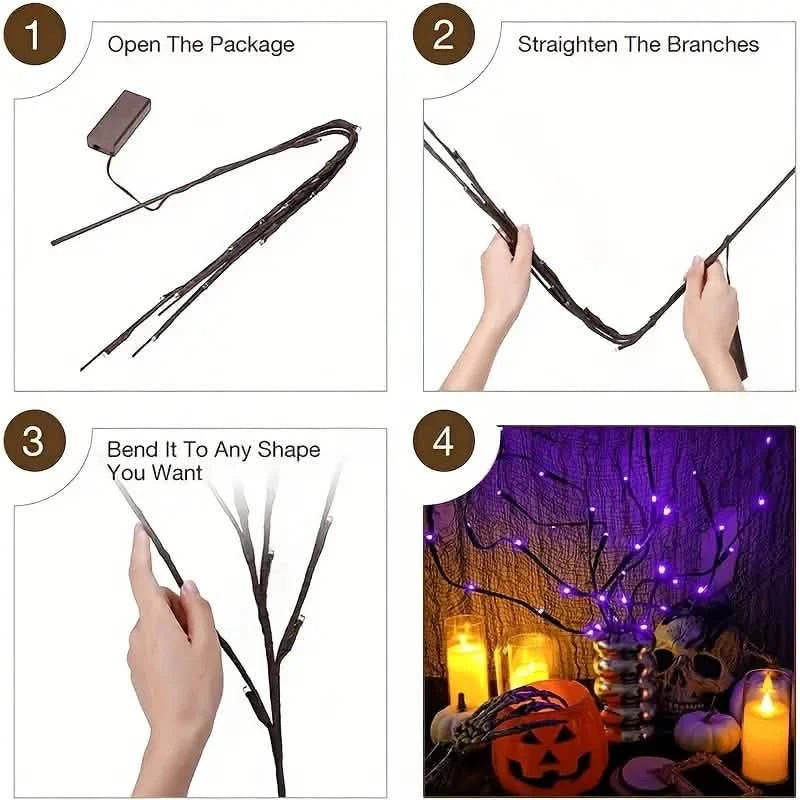 1
Open The Package

2
Straighten The Branches

3
Bend It To Any Shape You Want

4