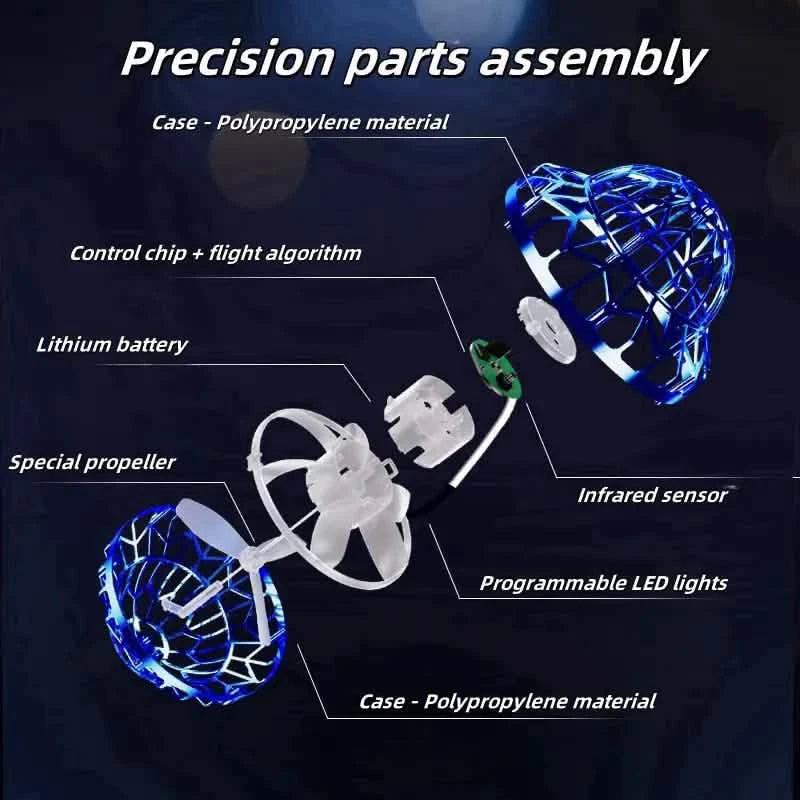 Precision parts assembly

Case - Polypropylene material

Control chip + flight algorithm

Lithium battery

Special propeller

Infrared sensor

Programmable LED lights

Case - Polypropylene material