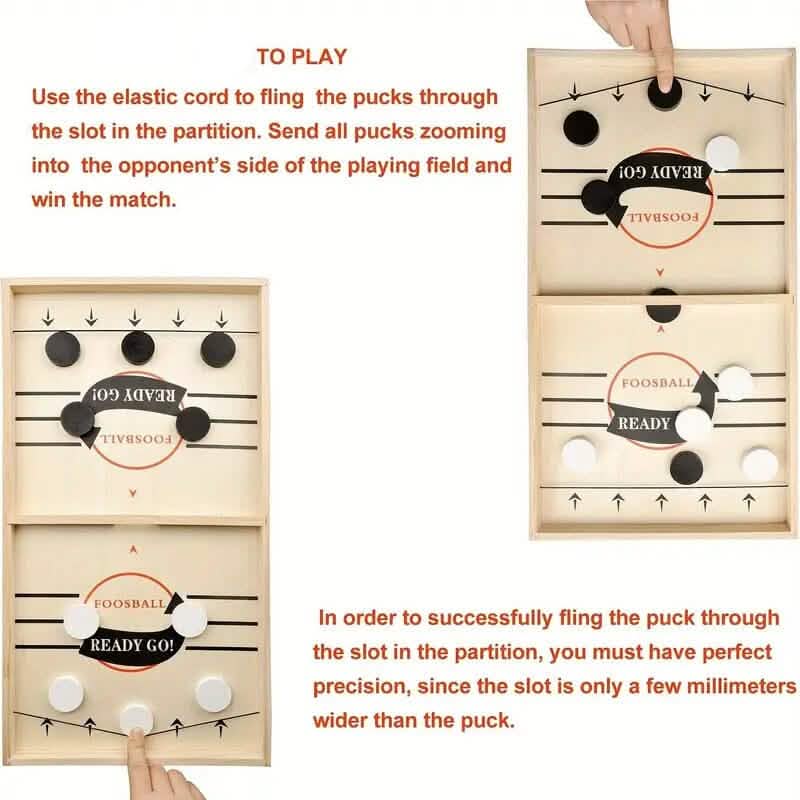 TO PLAY

Use the elastic cord to fling the pucks through the slot in the partition. Send all pucks zooming into the opponent's side of the playing field and win the match.

READY GO!
FOOSBALL

FOOSBALL
READY

READY GO!
FOOSBALL

FOOSBALL
READY GO!

In order to successfully fling the puck through the slot in the partition, you must have perfect precision, since the slot is only a few millimeters wider than the puck.