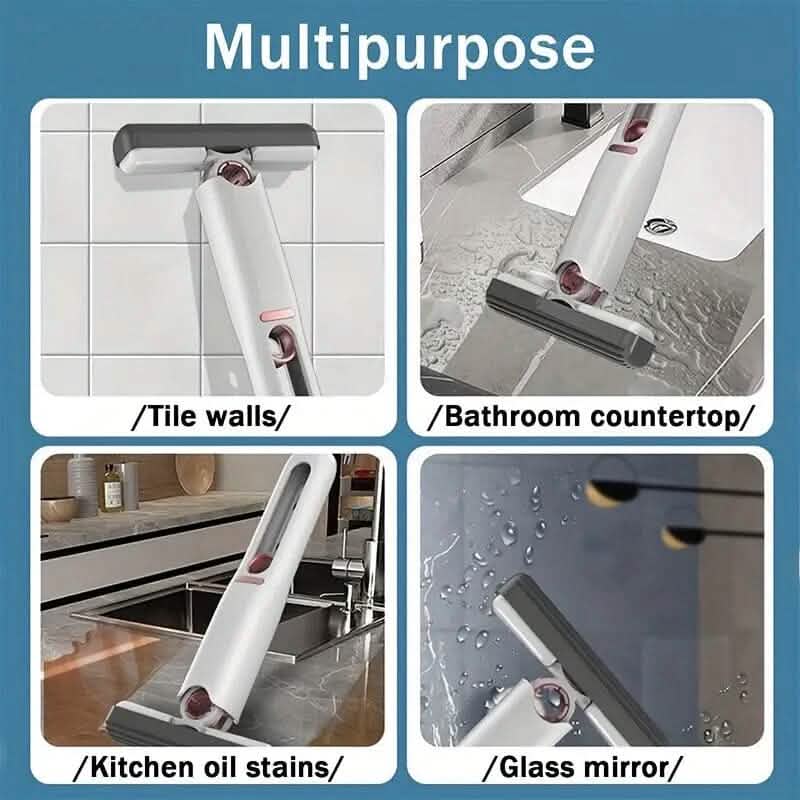 Multipurpose

/Tile walls/

/Bathroom countertop/

/Kitchen oil stains/

/Glass mirror/