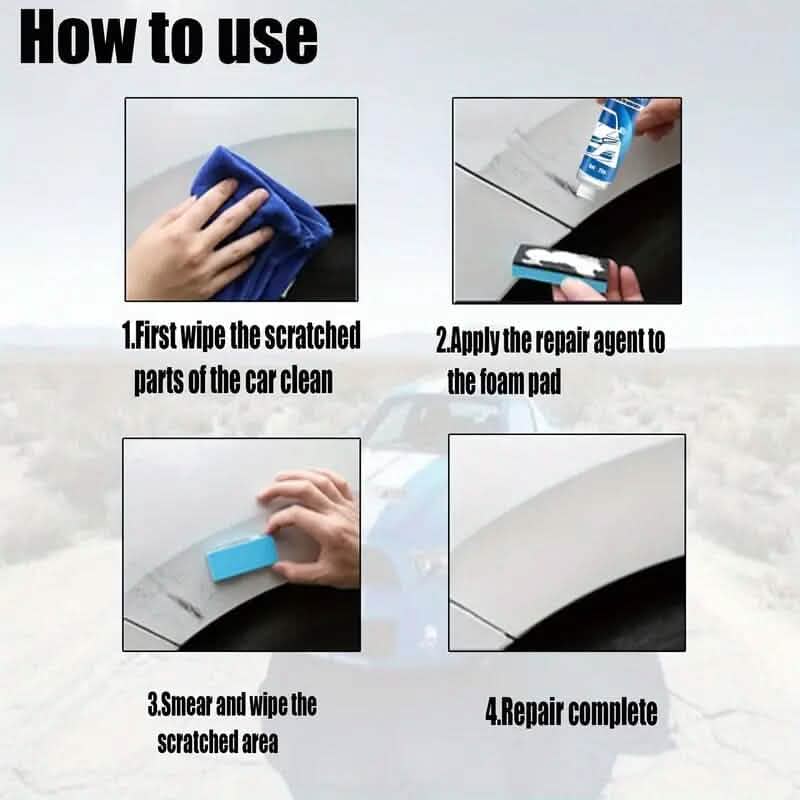 How to use

1.First wipe the scratched parts of the car clean

2.Apply the repair agent to the foam pad

3.Smear and wipe the scratched area

4.Repair complete