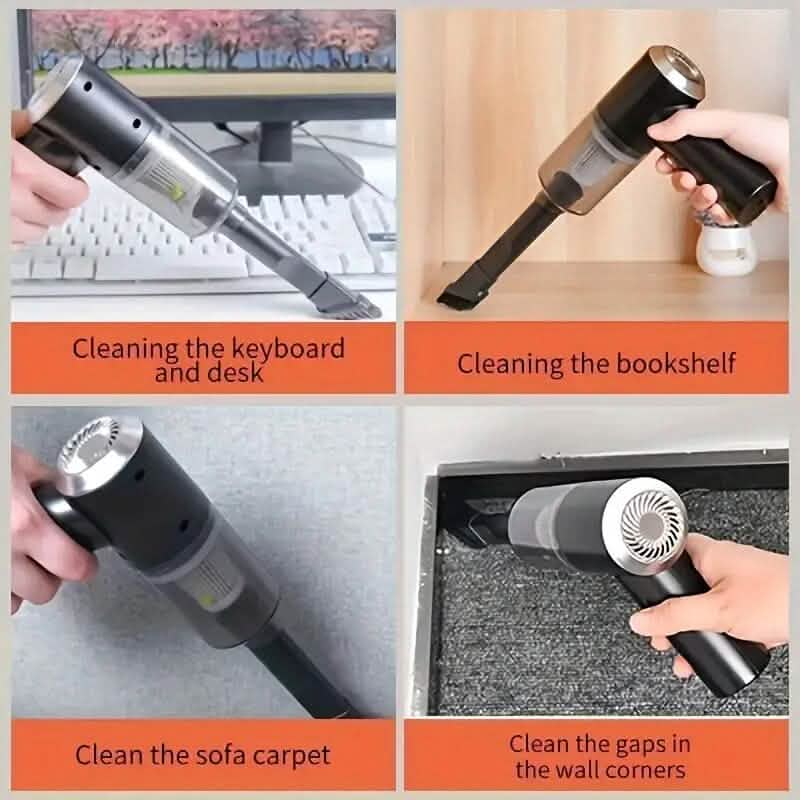 Cleaning the keyboard and desk

Cleaning the bookshelf

Clean the sofa carpet

Clean the gaps in the wall corners