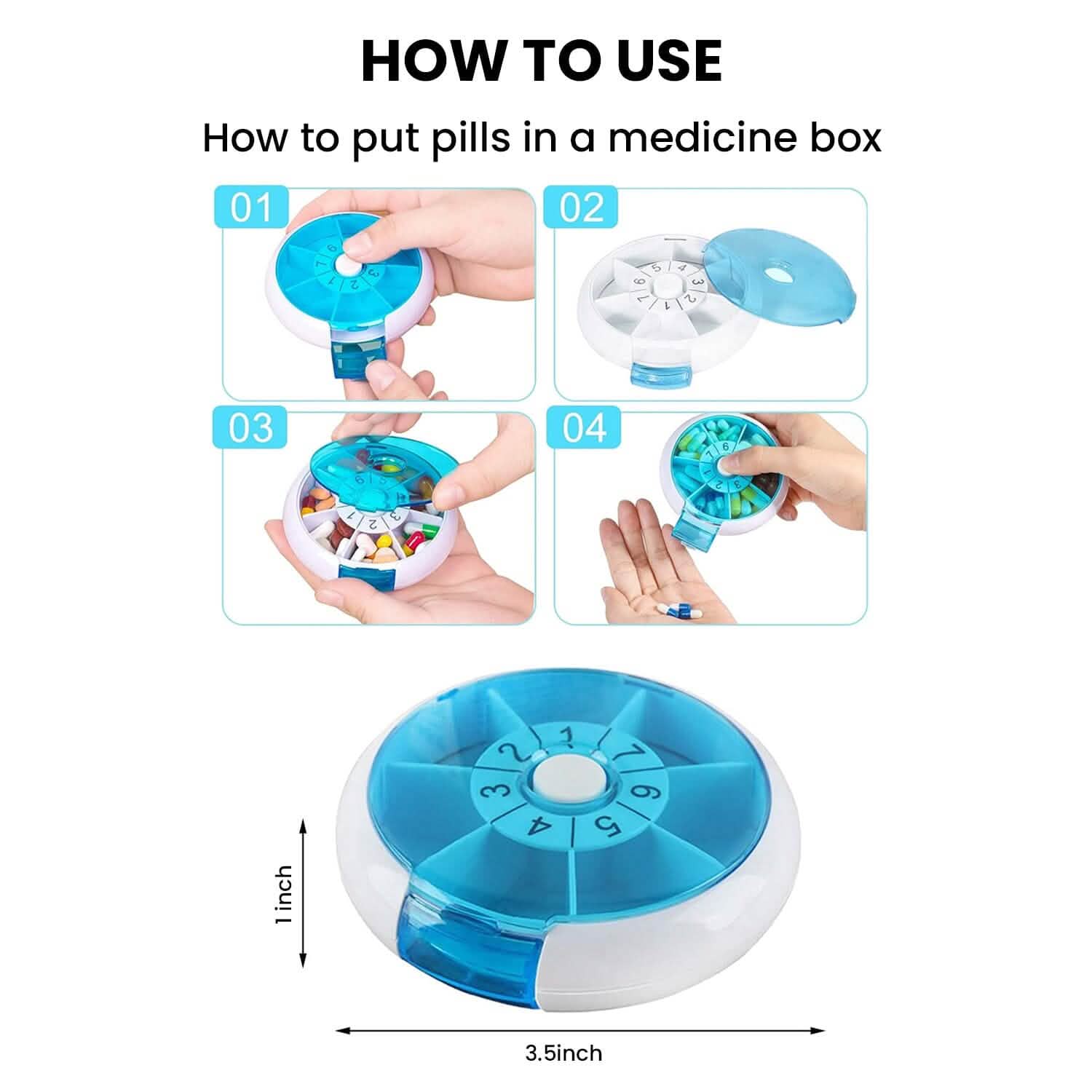 HOW TO USE

How to put pills in a medicine box

01

02

03

04

1 2 3 4 5 6 7

1 inch

3.5inch