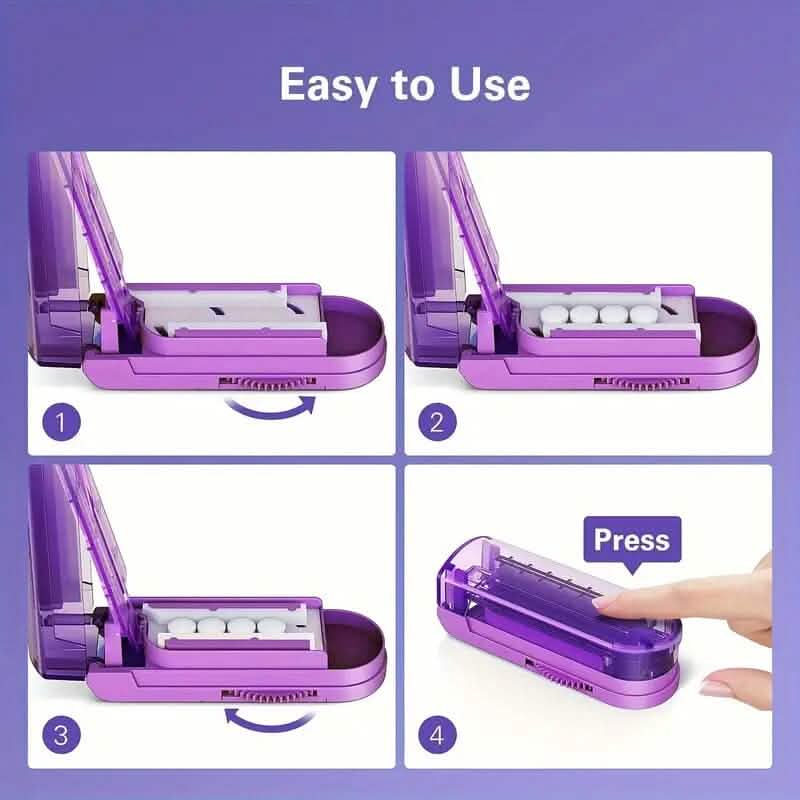 Easy to Use

1

2

3

Press

4