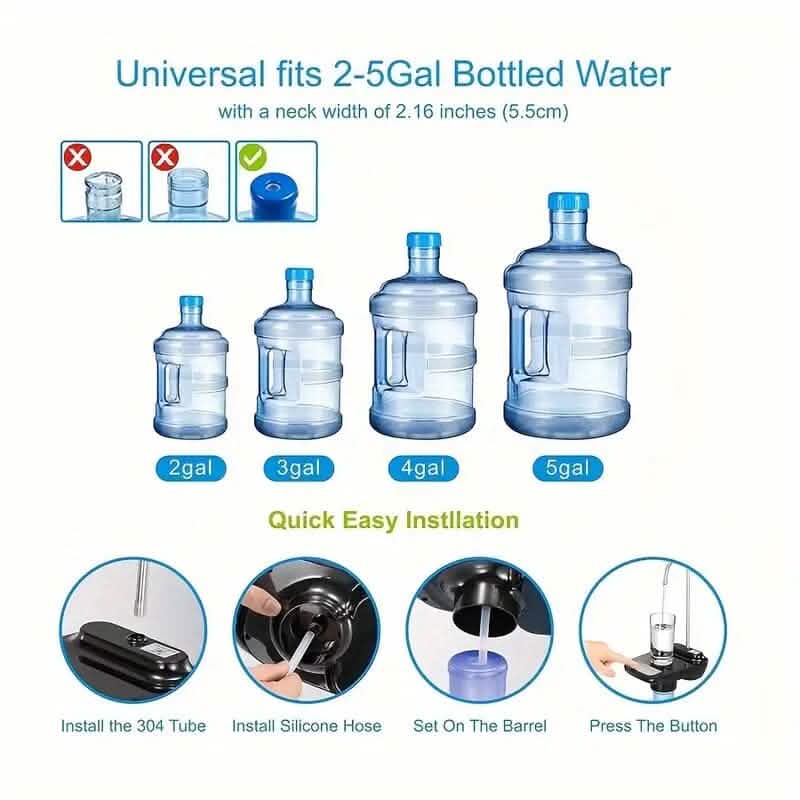 Universal fits 2-5Gal Bottled Water
with a neck width of 2.16 inches (5.5cm)

2gal
3gal
4gal
5gal

Quick Easy Instllation

Install the 304 Tube
Install Silicone Hose
Set On The Barrel
Press The Button