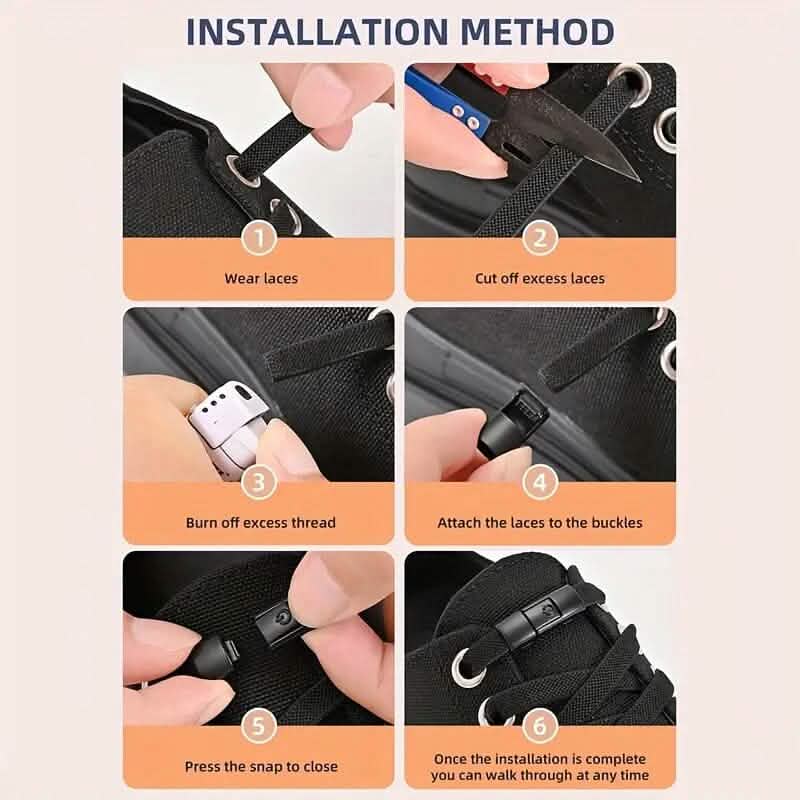 INSTALLATION METHOD

1
Wear laces

2
Cut off excess laces

3
Burn off excess thread

4
Attach the laces to the buckles

5
Press the snap to close

6
Once the installation is complete you can walk through at any time