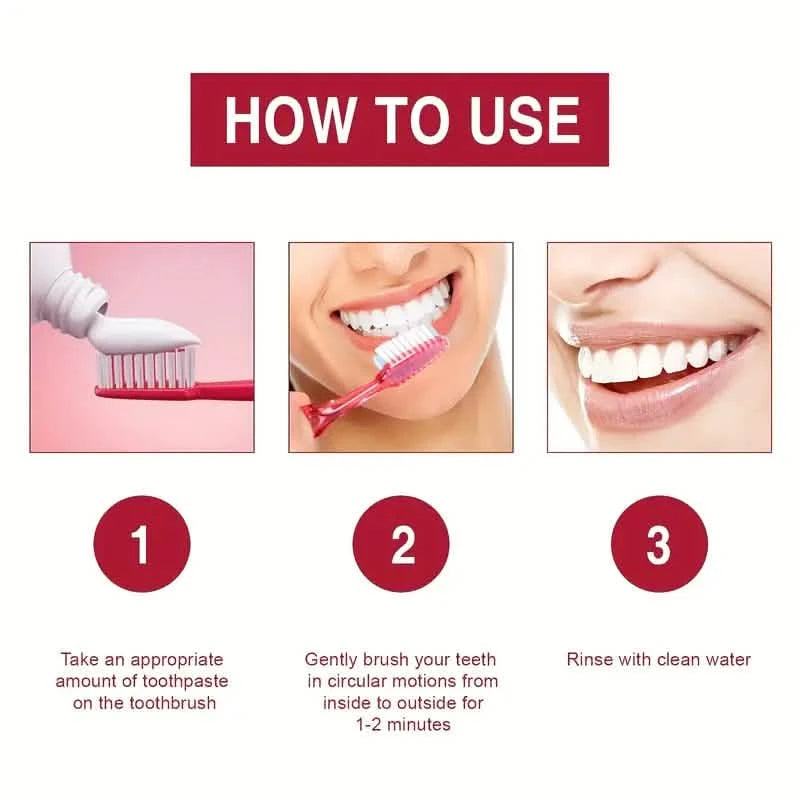 HOW TO USE

1

Take an appropriate amount of toothpaste on the toothbrush

2

Gently brush your teeth in circular motions from inside to outside for 1-2 minutes

3

Rinse with clean water