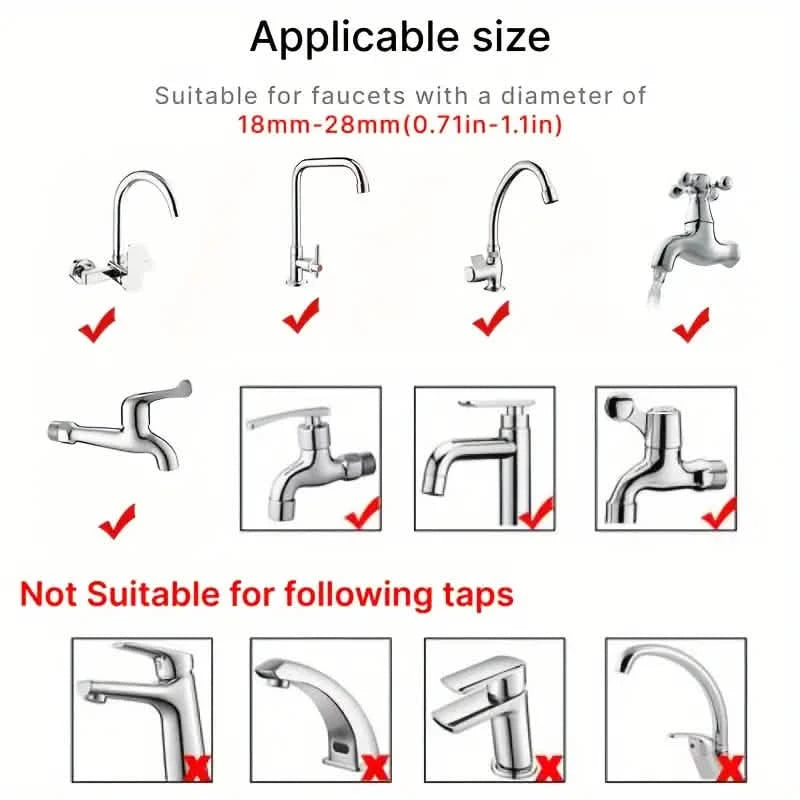 Applicable size

Suitable for faucets with a diameter of
18mm-28mm(0.71in-1.1in)

Not Suitable for following taps