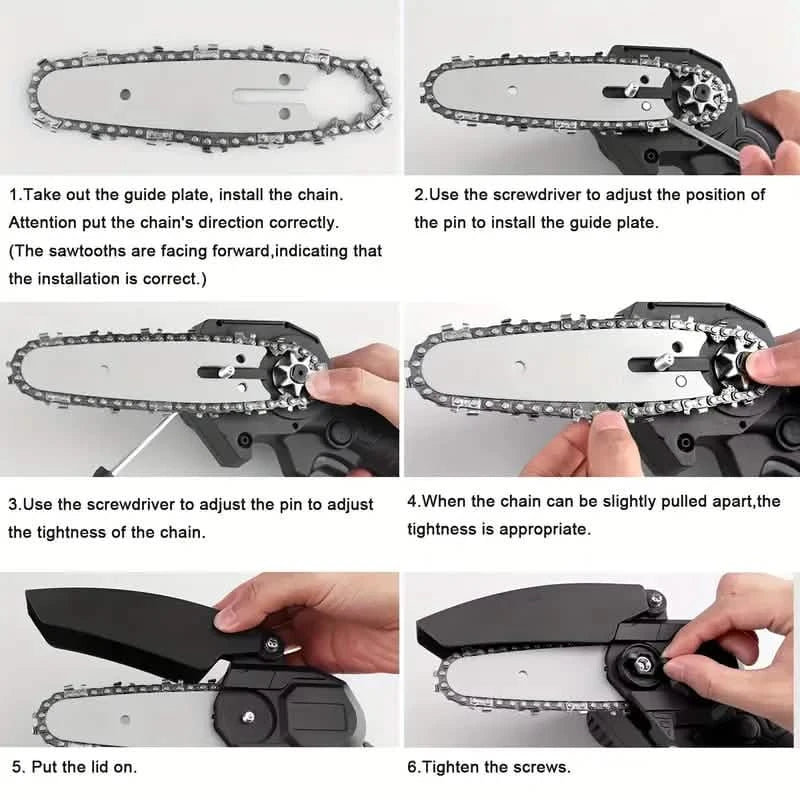 1.Take out the guide plate, install the chain. Attention put the chain's direction correctly. (The sawtooths are facing forward,indicating that the installation is correct.)

2.Use the screwdriver to adjust the position of the pin to install the guide plate.

3.Use the screwdriver to adjust the pin to adjust the tightness of the chain.

4.When the chain can be slightly pulled apart,the tightness is appropriate.

5. Put the lid on.

6.Tighten the screws.