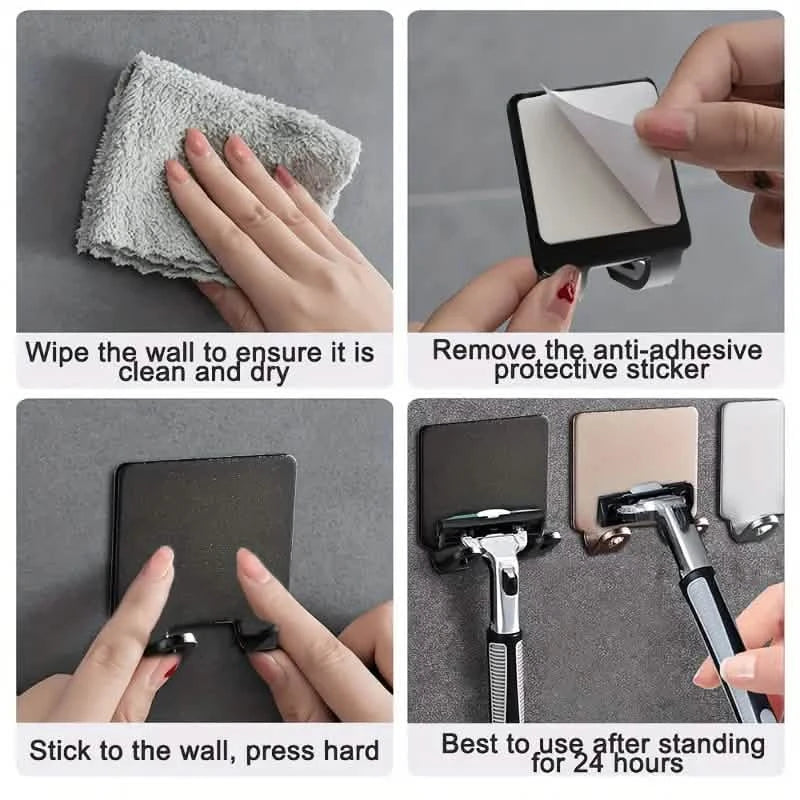 Wipe the wall to ensure it is clean and dry

Remove the anti-adhesive protective sticker

Stick to the wall, press hard

Best to use after standing for 24 hours