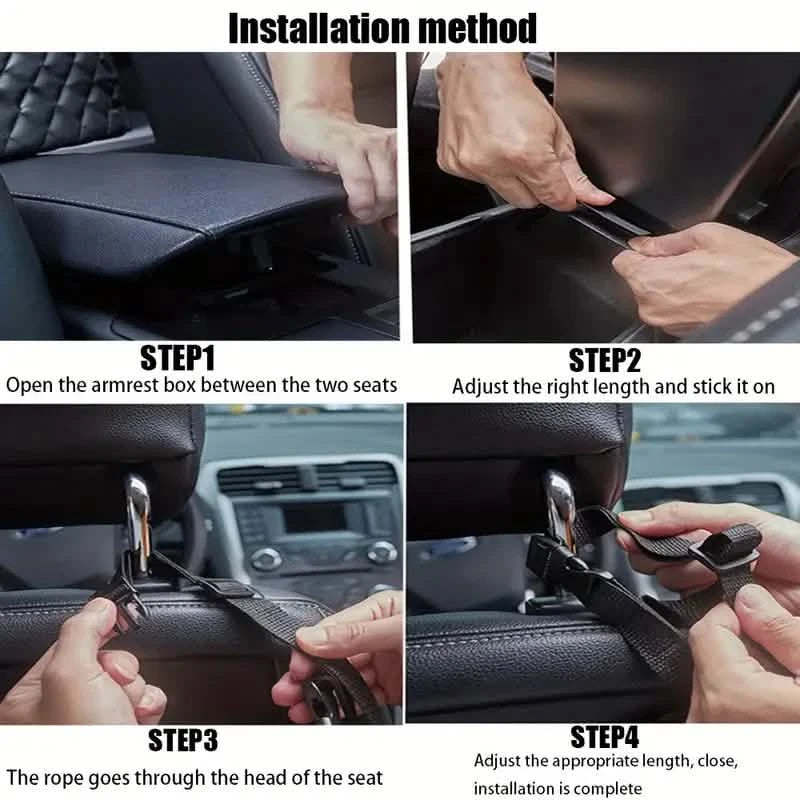 Installation method

STEP1
Open the armrest box between the two seats

STEP2
Adjust the right length and stick it on

STEP3
The rope goes through the head of the seat

STEP4
Adjust the appropriate length, close, installation is complete