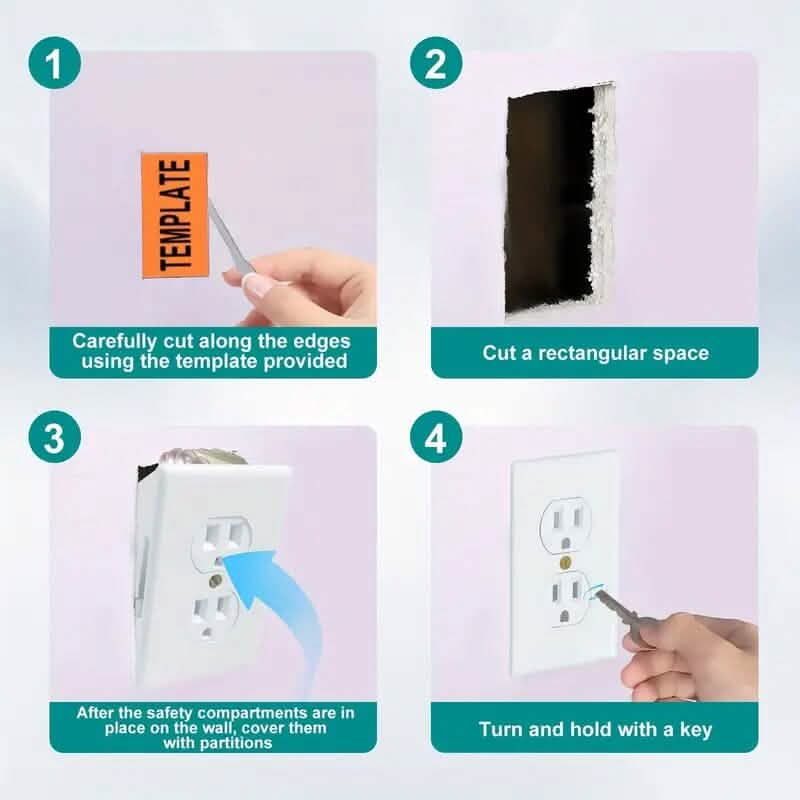 1

TEMPLATE

Carefully cut along the edges using the template provided

2

Cut a rectangular space

3

After the safety compartments are in place on the wall, cover them with partitions

4

Turn and hold with a key