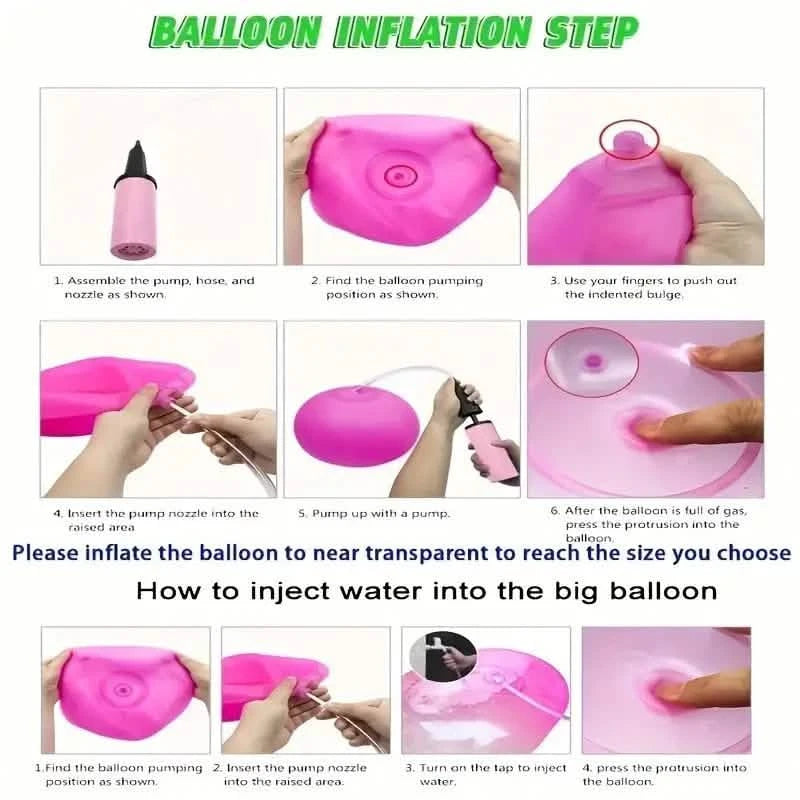 BALLOON INFLATION STEP

1. Assemble the pump, hose, and nozzle as shown.

2. Find the balloon pumping position as shown.

3. Use your fingers to push out the indented bulge.

4. Insert the pump nozzle into the raised area

5. Pump up with a pump.

6. After the balloon is full of gas, press the protrusion into the balloon.

Please inflate the balloon to near transparent to reach the size you choose

How to inject water into the big balloon

1.Find the balloon pumping position as shown.

2. Insert the pump nozzle into the raised area.

3. Turn on the tap to inject water.

4. press the protrusion into the balloon.