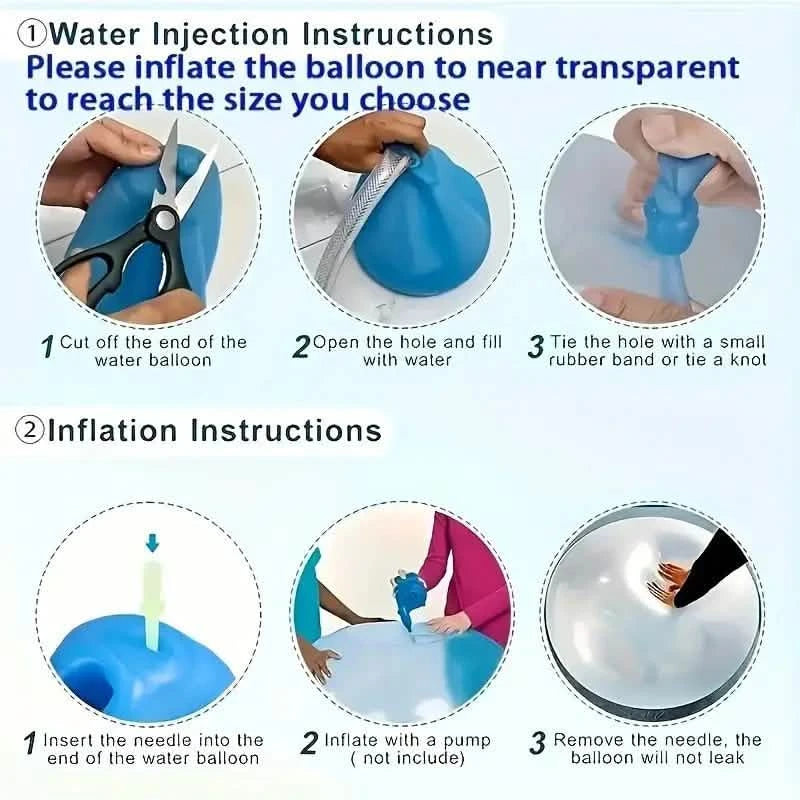 ①Water Injection Instructions
Please inflate the balloon to near transparent to reach the size you choose

1 Cut off the end of the water balloon

2 Open the hole and fill with water

3 Tie the hole with a small rubber band or tie a knot

②Inflation Instructions

1 Insert the needle into the end of the water balloon

2 Inflate with a pump ( not include)

3 Remove the needle, the balloon will not leak