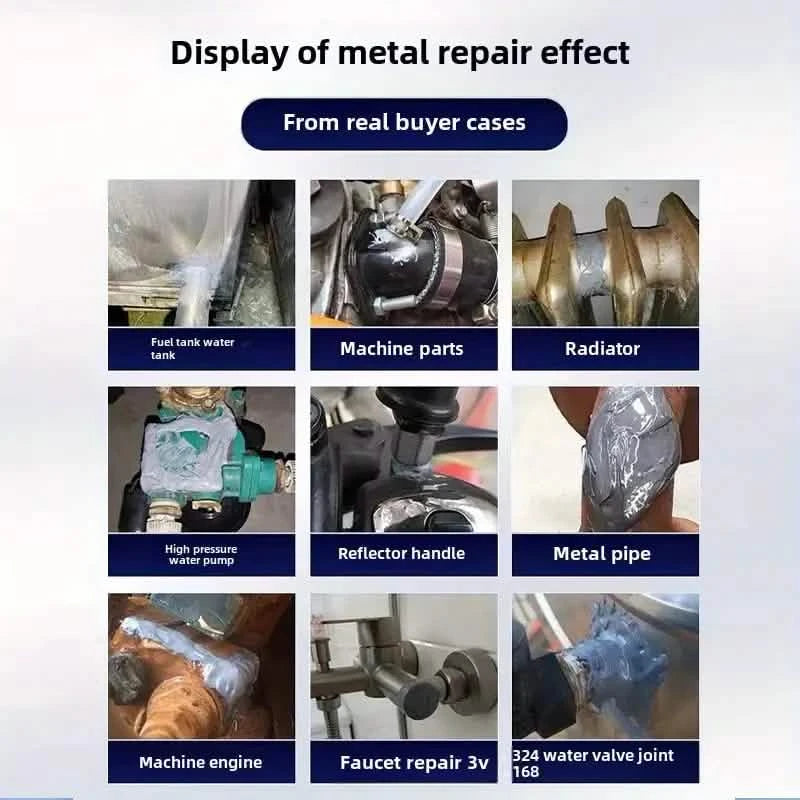 Display of metal repair effect

From real buyer cases

Fuel tank water tank

Machine parts

Radiator

High pressure water pump

Reflector handle

Metal pipe

Machine engine

Faucet repair 3v

324 water valve joint 168