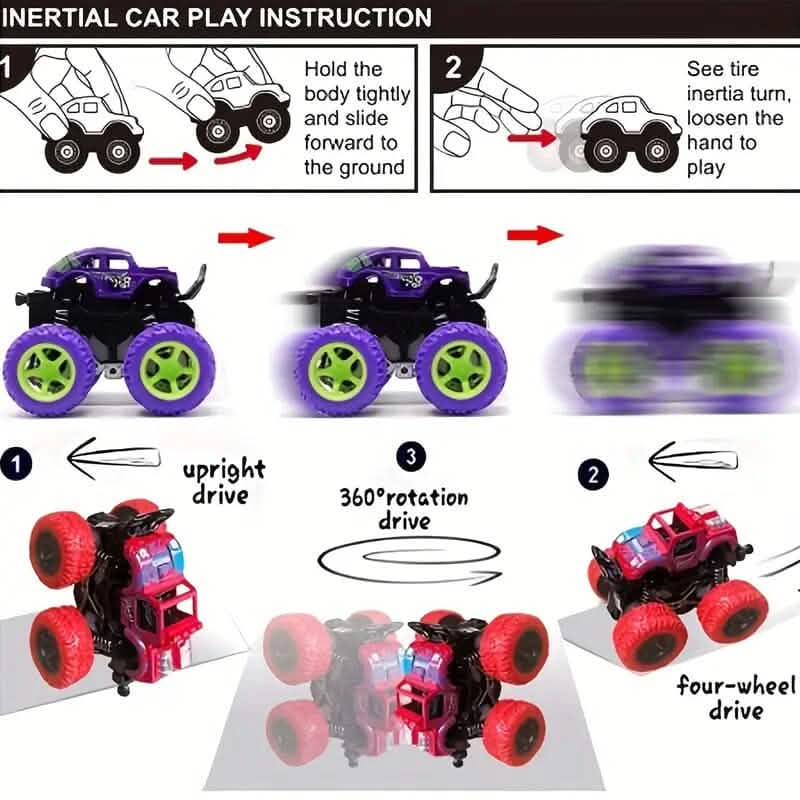 INERTIAL CAR PLAY INSTRUCTION

1 Hold the body tightly and slide forward to the ground

2 See tire inertia turn, loosen the hand to play

1 upright drive

3 360°rotation drive

2

four-wheel drive