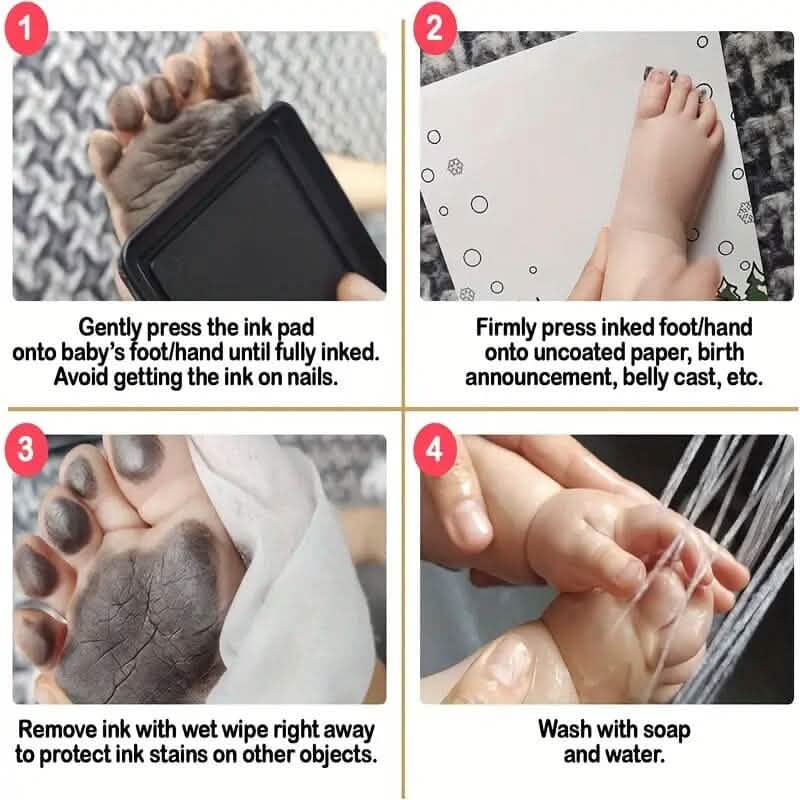 1

Gently press the ink pad onto baby's foot/hand until fully inked. Avoid getting the ink on nails.

2

Firmly press inked foot/hand onto uncoated paper, birth announcement, belly cast, etc.

3

Remove ink with wet wipe right away to protect ink stains on other objects.

4

Wash with soap and water.