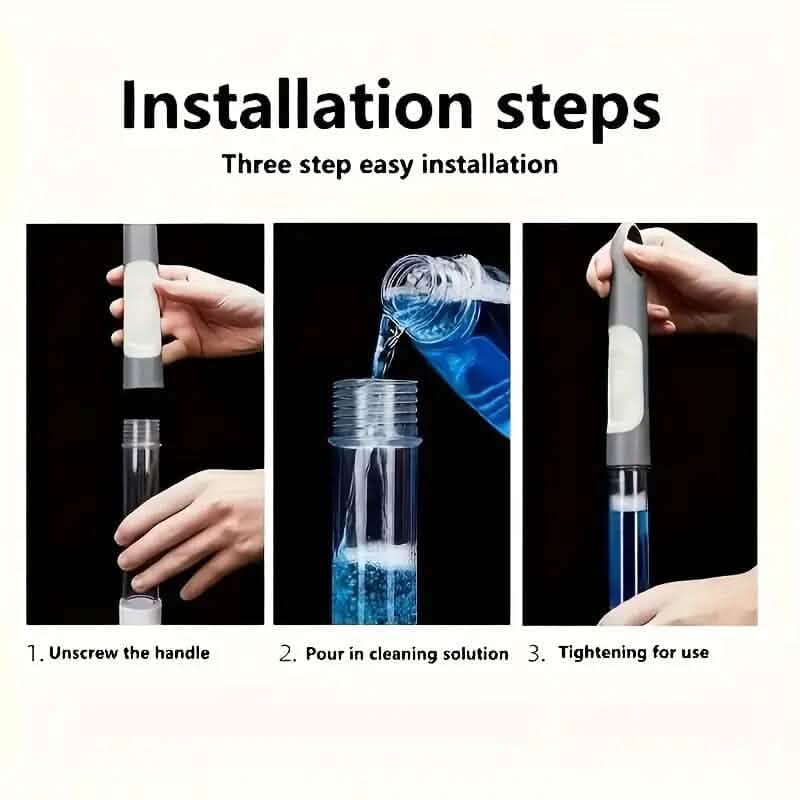 Installation steps

Three step easy installation

1. Unscrew the handle

2. Pour in cleaning solution

3. Tightening for use