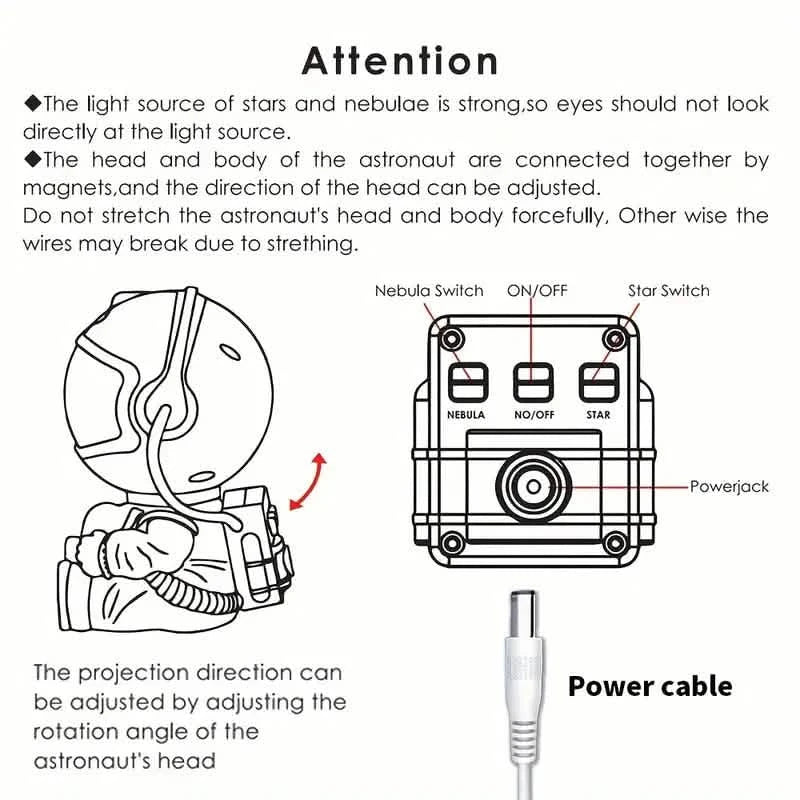 Attention

◆The light source of stars and nebulae is strong,so eyes should not look directly at the light source.

◆The head and body of the astronaut are connected together by magnets,and the direction of the head can be adjusted. Do not stretch the astronaut's head and body forcefully, Other wise the wires may break due to strething.

Nebula Switch
ON/OFF
Star Switch
NEBULA
NO/OFF
STAR
Powerjack

The projection direction can be adjusted by adjusting the rotation angle of the astronaut's head

Power cable