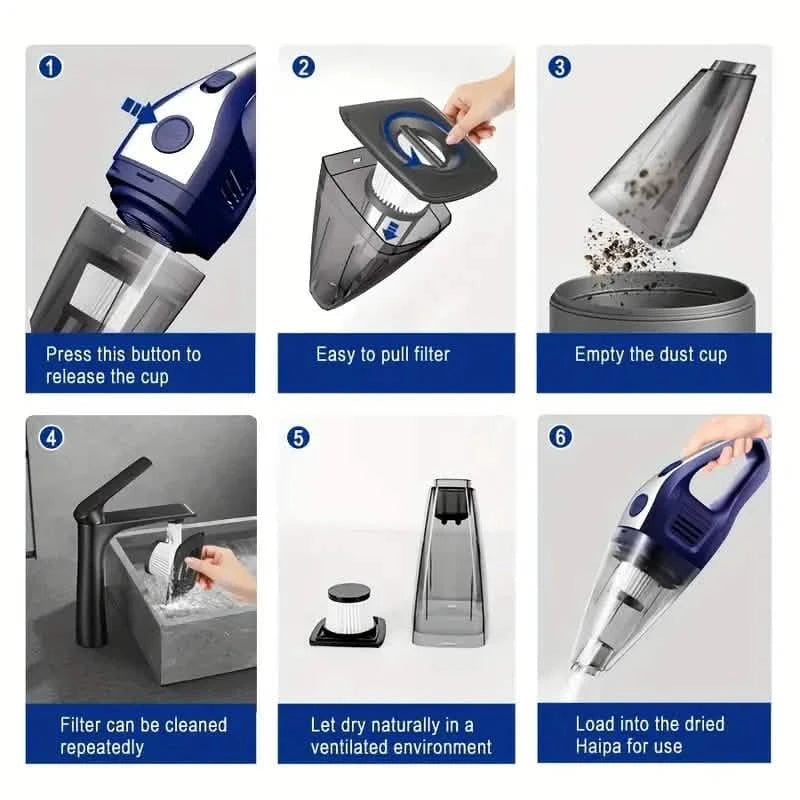 1
Press this button to release the cup

2
Easy to pull filter

3
Empty the dust cup

4
Filter can be cleaned repeatedly

5
Let dry naturally in a ventilated environment

6
Load into the dried Haipa for use